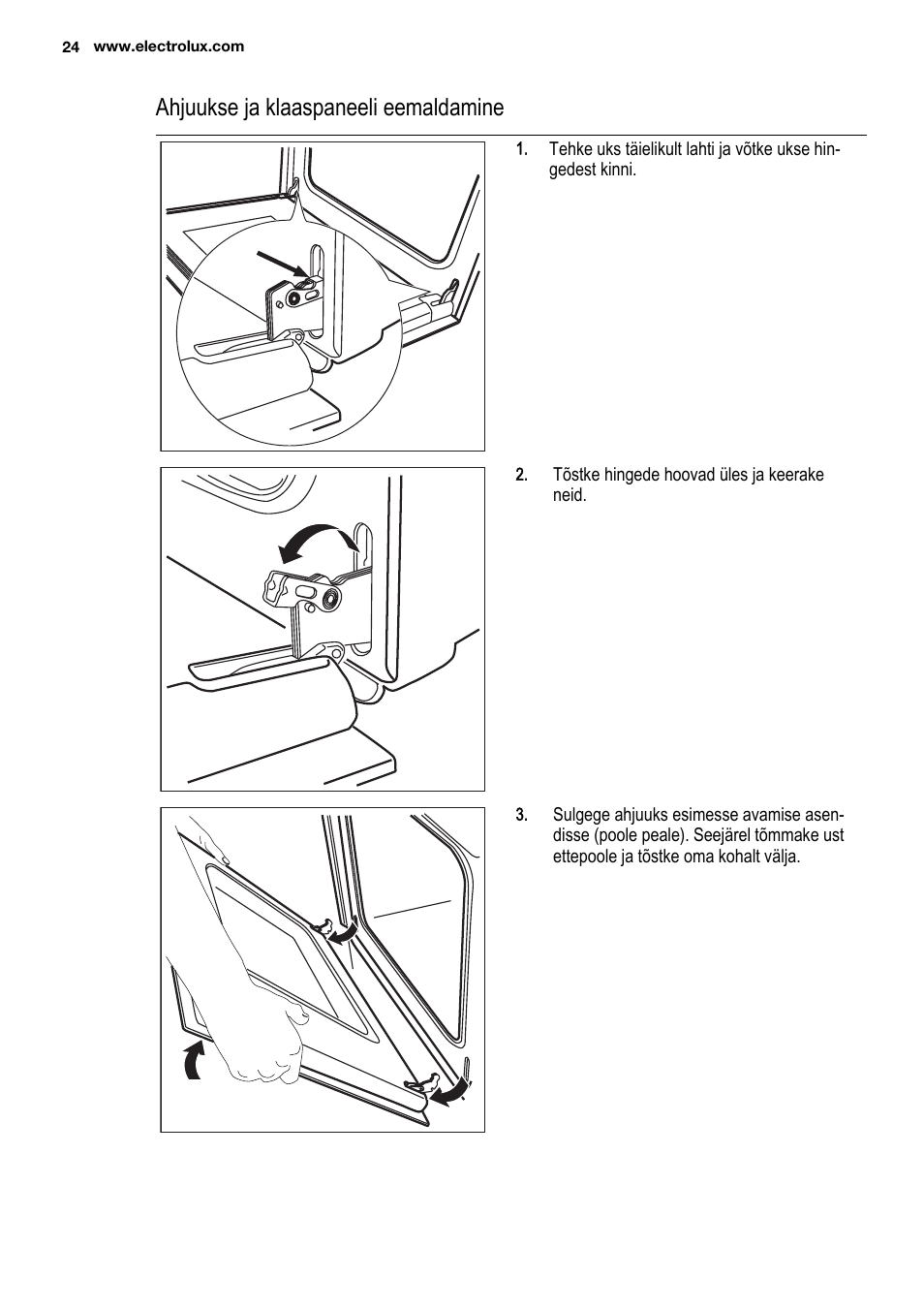 24 www.electrolux.com

Ahjuukse ja klaaspaneeli eemaldamine

1. Tehke uks täielikult lahti ja võtke ukse hingedest kinni.

2. Tõstke hingede hoovad üles ja keerake neid.

3. Sulgege ahjuuks esimesse avamise asendisse (poole peale). Seejärel tõmmake ust ettepoole ja tõstke oma kohalt välja.