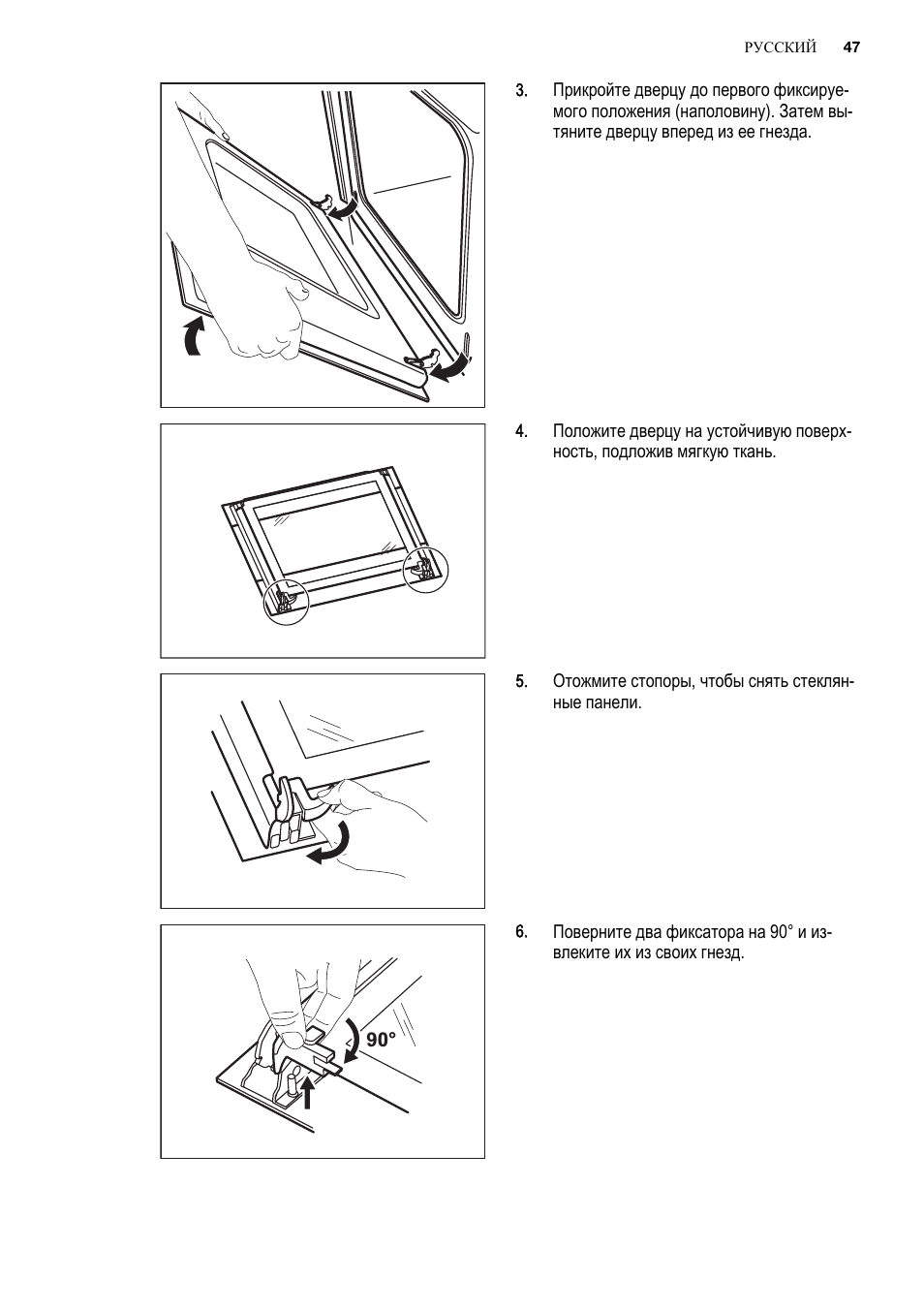 РУССКИЙ 47

3. Прикройте дверцу до первого фиксируемого положения (наполовину). Затем вытяните дверцу вперед из ее гнезда.

4. Положите дверцу на устойчивую поверхность, подложив мягкую ткань.

5. Отожмите стопоры, чтобы снять стеклянные панели.

6. Поверните два фиксатора на 90° и извлеките их из своих гнезд.

90°