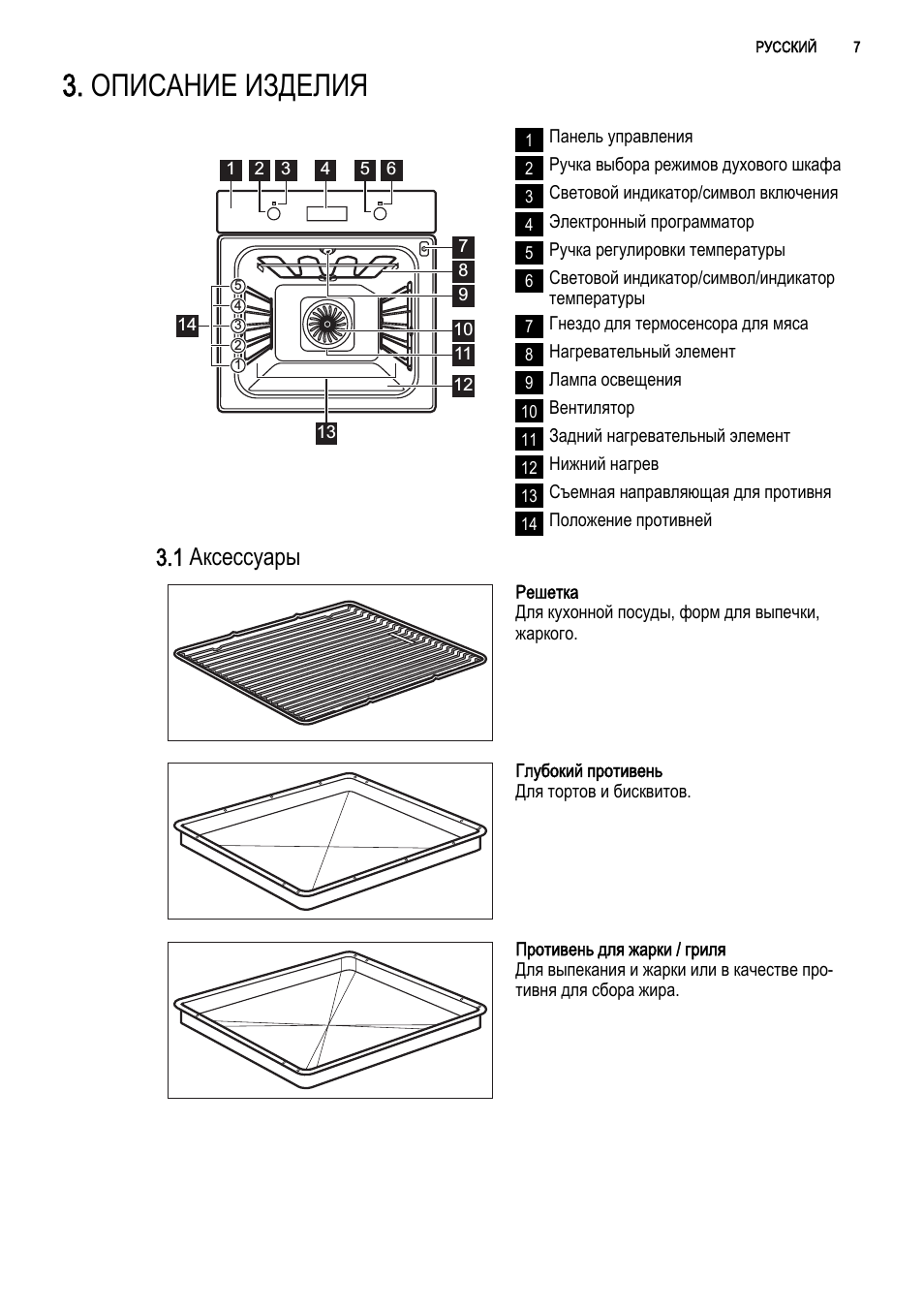 РУССКИЙ 7

3. ОПИСАНИЕ ИЗДЕЛИЯ

1 2 3 4 5 6 7 8 9 10 11 12 13 14

5 4 3 2 1

1 Панель управления
2 Ручка выбора режимов духового шкафа
3 Световой индикатор/символ включения
4 Электронный программатор
5 Ручка регулировки температуры
6 Световой индикатор/символ/индикатор температуры
7 Гнездо для термосенсора для мяса
8 Нагревательный элемент
9 Лампа освещения
10 Вентилятор
11 Задний нагревательный элемент
12 Нижний нагрев
13 Съемная направляющая для противня
14 Положение противней

3.1 Аксессуары

Решетка
Для кухонной посуды, форм для выпечки, жаркого.

Глубокий противень
Для тортов и бисквитов.

Противень для жарки / гриля
Для выпекания и жарки или в качестве противня для сбора жира.