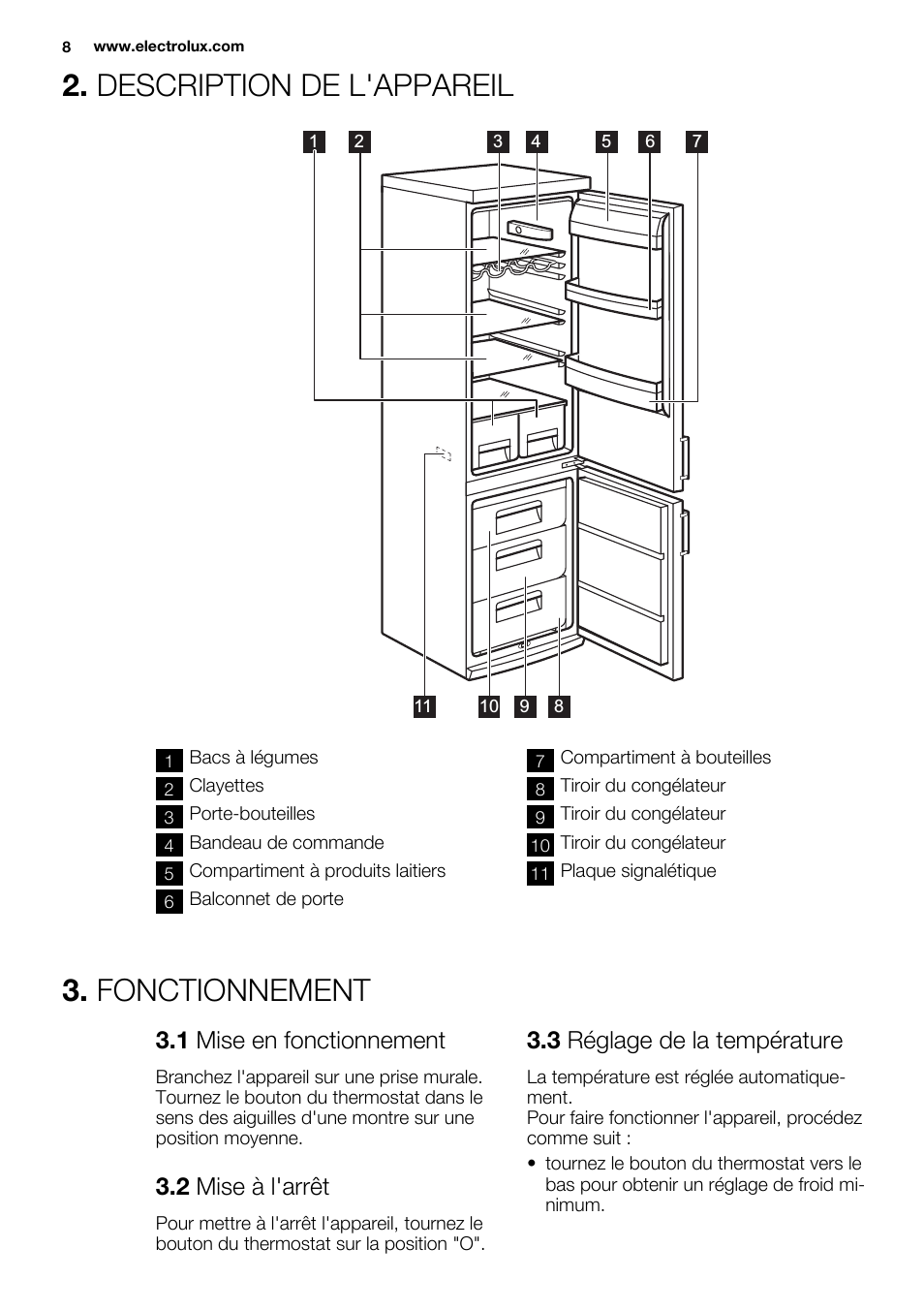 8 www.electrolux.com

2. DESCRIPTION DE L'APPAREIL

1 2 3 4 5 6 7

11 10 9 8

1 Bacs à légumes
2 Clayettes
3 Porte-bouteilles
4 Bandeau de commande
5 Compartiment à produits laitiers
6 Balconnet de porte

7 Compartiment à bouteilles
8 Tiroir du congélateur
9 Tiroir du congélateur
10 Tiroir du congélateur
11 Plaque signalétique

3. FONCTIONNEMENT

3.1 Mise en fonctionnement

Branchez l'appareil sur une prise murale. Tournez le bouton du thermostat dans le sens des aiguilles d'une montre sur une position moyenne.

3.2 Mise à l'arrêt

Pour mettre à l'arrêt l'appareil, tournez le bouton du thermostat sur la position "O".

3.3 Réglage de la température

La température est réglée automatiquement.
Pour faire fonctionner l'appareil, procédez comme suit :

• tournez le bouton du thermostat vers le bas pour obtenir un réglage de froid minimum.