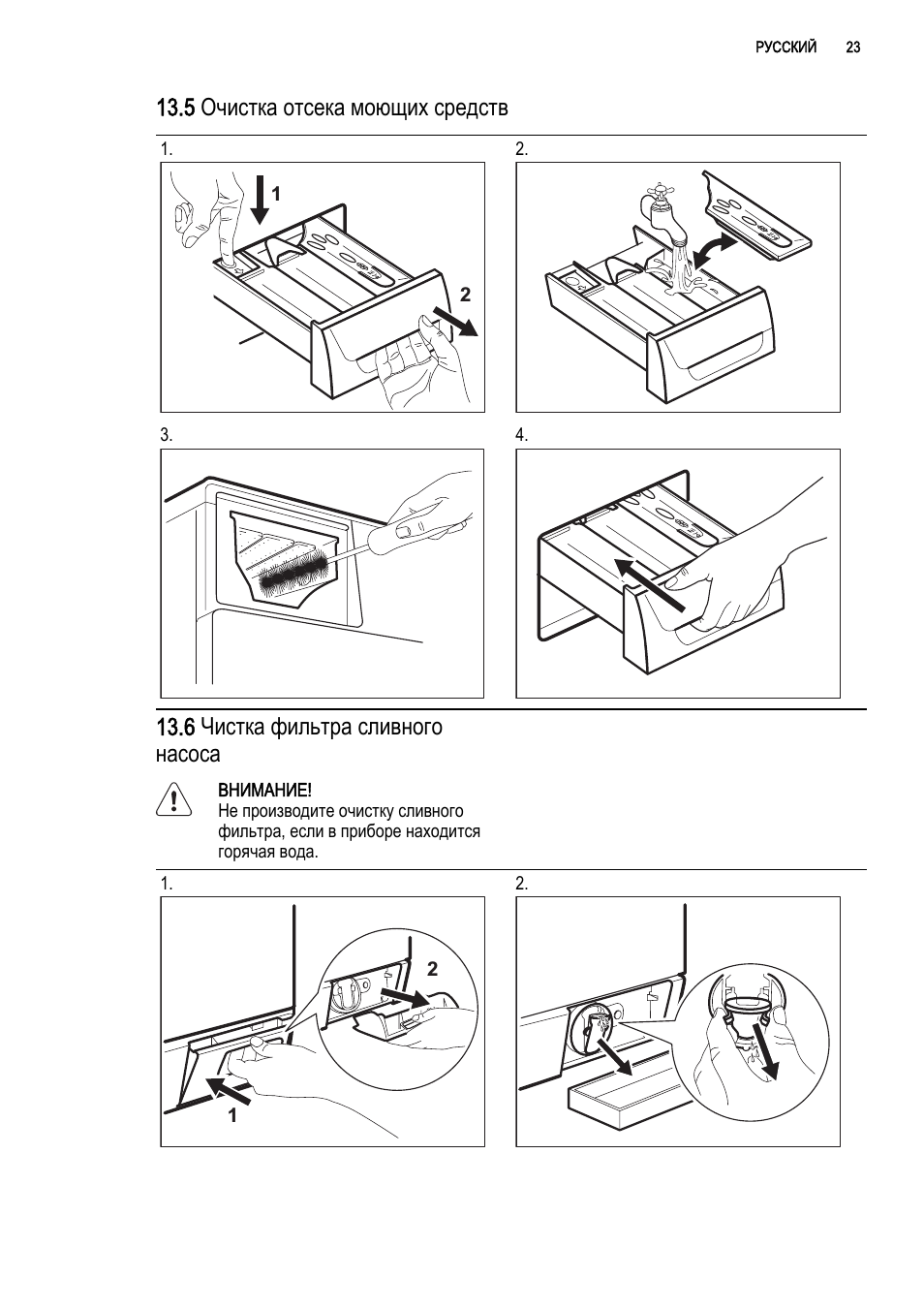 РУССКИЙ 23

13.5 Очистка отсека моющих средств

1.

1

2

2.

3.

4.

13.6 Чистка фильтра сливного насоса

ВНИМАНИЕ!
Не производите очистку сливного фильтра, если в приборе находится горячая вода.

1.

2

1

2.