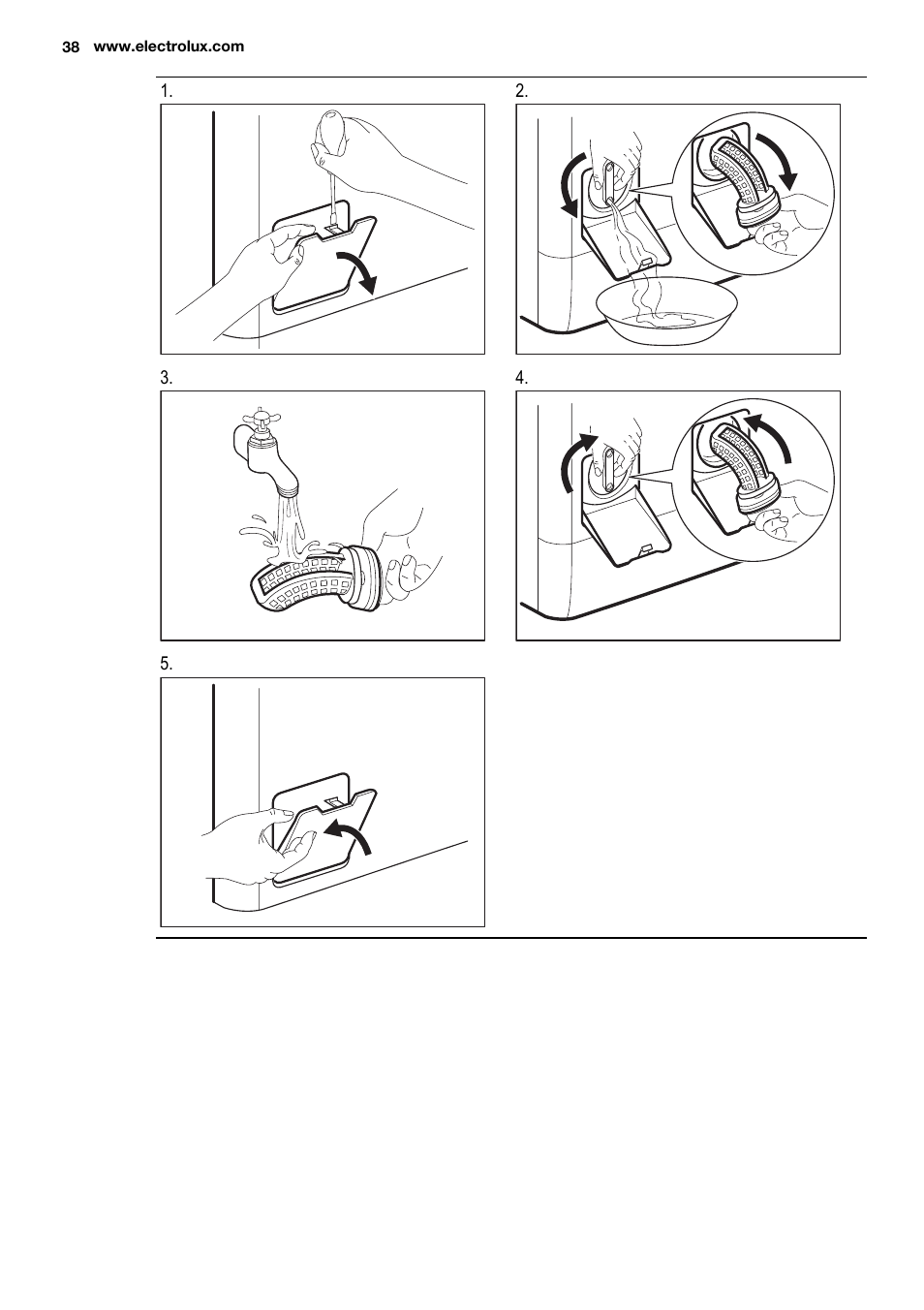 38 www.electrolux.com

1.

2.

3.

4.

5.