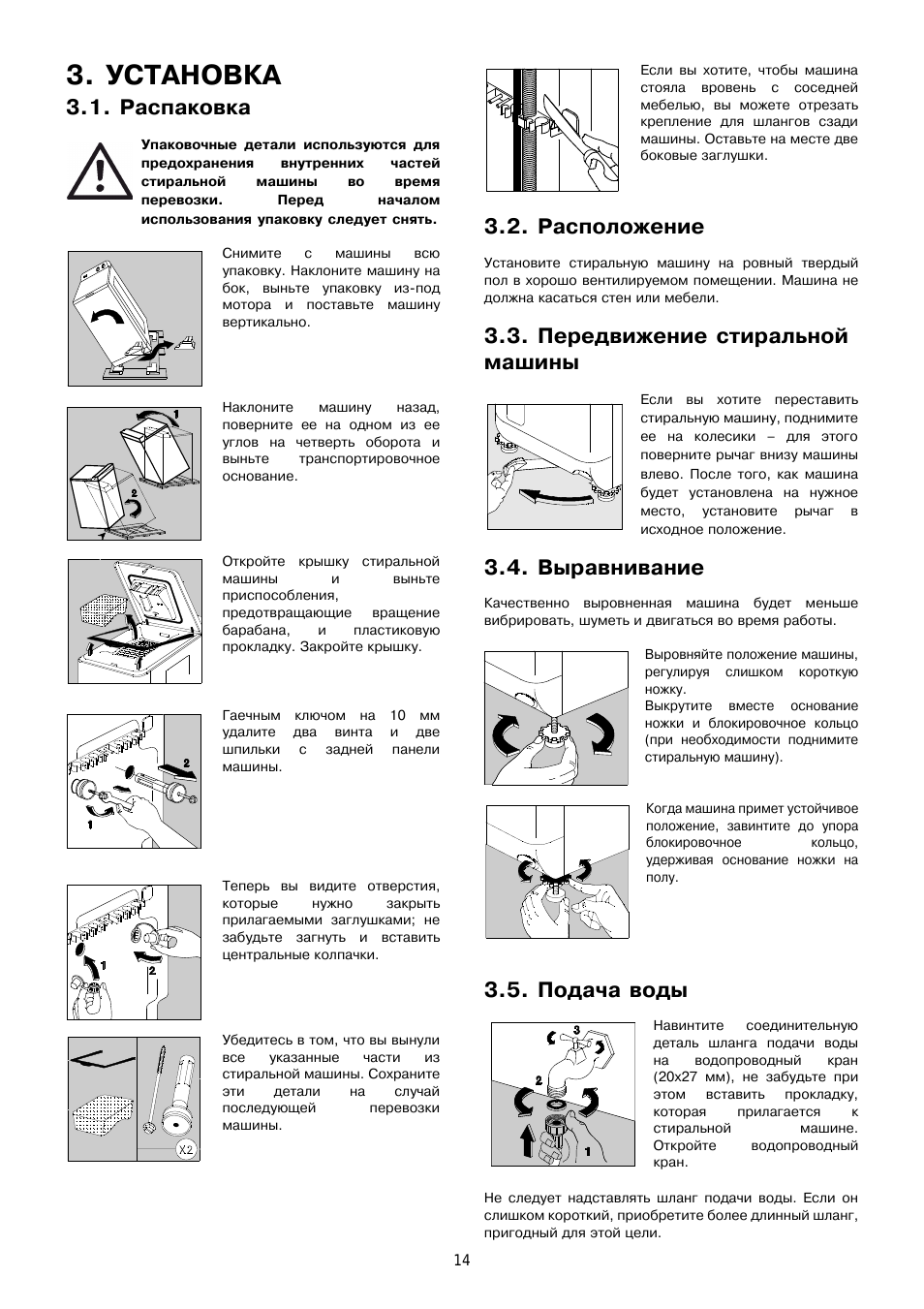 3. УСТАНОВКА

3.1. Распаковка

Упаковочные детали используются для предохранения внутренних частей стиральной машины во время перевозки. Перед началом использования упаковку следует снять.

Снимите с машины всю упаковку. Наклоните машину на бок, выньте упаковку из-под мотора и поставьте машину вертикально.

1
2

Наклоните машину назад, поверните ее на одном из ее углов на четверть оборота и выньте транспортировочное основание.

Откройте крышку стиральной машины и выньте приспособления, предотвращающие вращение барабана, и пластиковую прокладку. Закройте крышку.

2
1

Гаечным ключом на 10 мм удалите два винта и две шпильки с задней панели машины.

1
2

Теперь вы видите отверстия, которые нужно закрыть прилагаемыми заглушками; не забудьте загнуть и вставить центральные колпачки.

X2

Убедитесь в том, что вы вынули все указанные части из стиральной машины. Сохраните эти детали на случай последующей перевозки машины.

Если вы хотите, чтобы машина стояла вровень с соседней мебелью, вы можете отрезать крепление для шлангов сзади машины. Оставьте на месте две боковые заглушки.

3.2. Расположение

Установите стиральную машину на ровный твердый пол в хорошо вентилируемом помещении. Машина не должна касаться стен или мебели.

3.3. Передвижение стиральной машины

Если вы хотите переставить стиральную машину, поднимите ее на колесики – для этого поверните рычаг внизу машины влево. После того, как машина будет установлена на нужное место, установите рычаг в исходное положение.

3.4. Выравнивание

Качественно выровненная машина будет меньше вибрировать, шуметь и двигаться во время работы.

Выровняйте положение машины, регулируя слишком короткую ножку.
Выкрутите вместе основание ножки и блокировочное кольцо (при необходимости поднимите стиральную машину).

Когда машина примет устойчивое положение, завинтите до упора блокировочное кольцо, удерживая основание ножки на полу.

3.5. Подача воды

3
2
1

Навинтите соединительную деталь шланга подачи воды на водопроводный кран (20x27 мм), не забудьте при этом вставить прокладку, которая прилагается к стиральной машине. Откройте водопроводный кран.

Не следует надставлять шланг подачи воды. Если он слишком короткий, приобретите более длинный шланг, пригодный для этой цели.

14