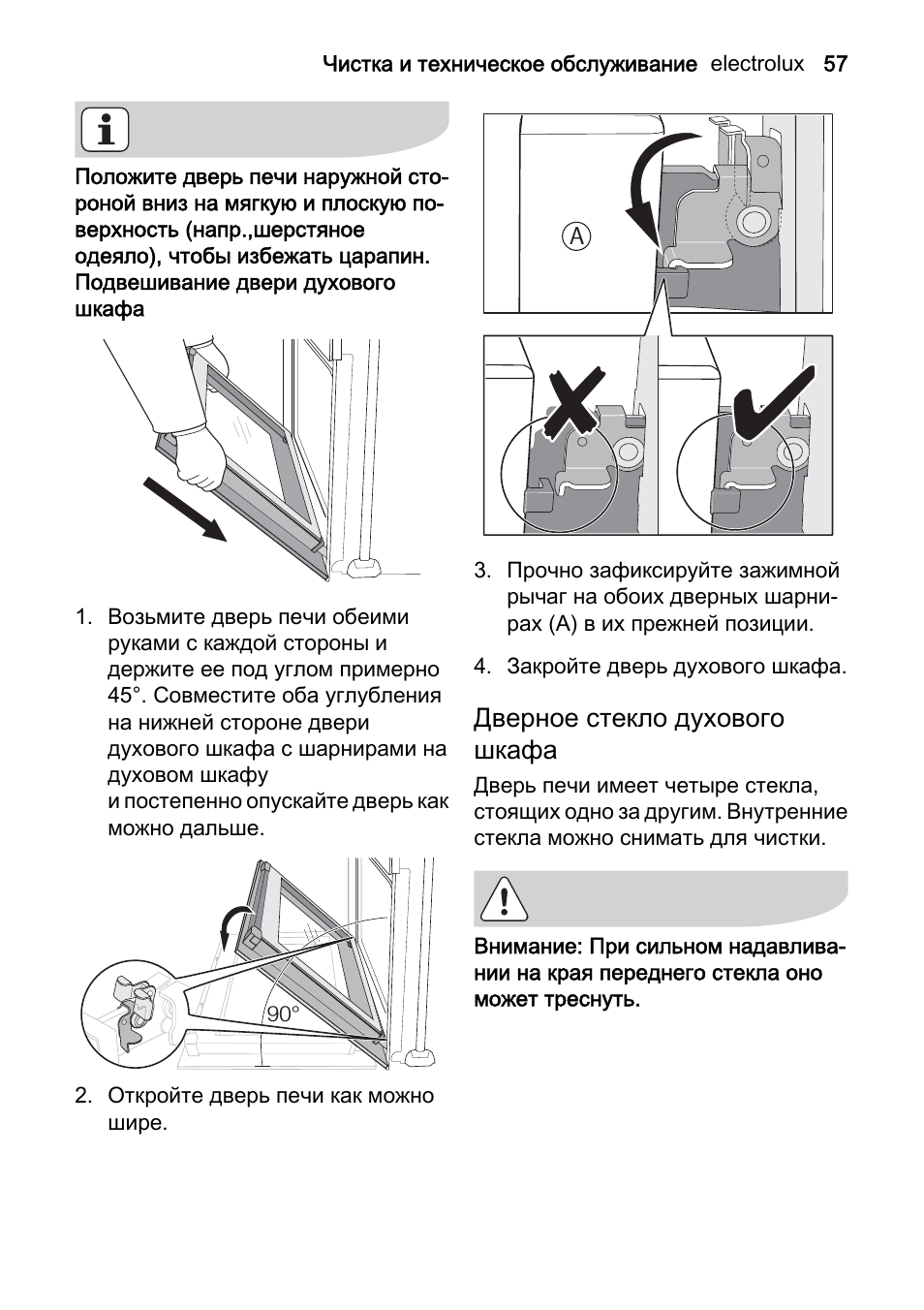 Чистка и техническое обслуживание electrolux 57

Положите дверь печи наружной стороной вниз на мягкую и плоскую поверхность (напр.,шерстяное одеяло), чтобы избежать царапин. Подвешивание двери духового шкафа

1. Возьмите дверь печи обеими руками с каждой стороны и держите ее под углом примерно 45°. Совместите оба углубления на нижней стороне двери духового шкафа с шарнирами на духовом шкафу
и постепенно опускайте дверь как можно дальше.

90°

2. Откройте дверь печи как можно шире.

A

3. Прочно зафиксируйте зажимной рычаг на обоих дверных шарнирах (A) в их прежней позиции.

4. Закройте дверь духового шкафа.

Дверное стекло духового шкафа

Дверь печи имеет четыре стекла, стоящих одно за другим. Внутренние стекла можно снимать для чистки.

Внимание: При сильном надавливании на края переднего стекла оно может треснуть.