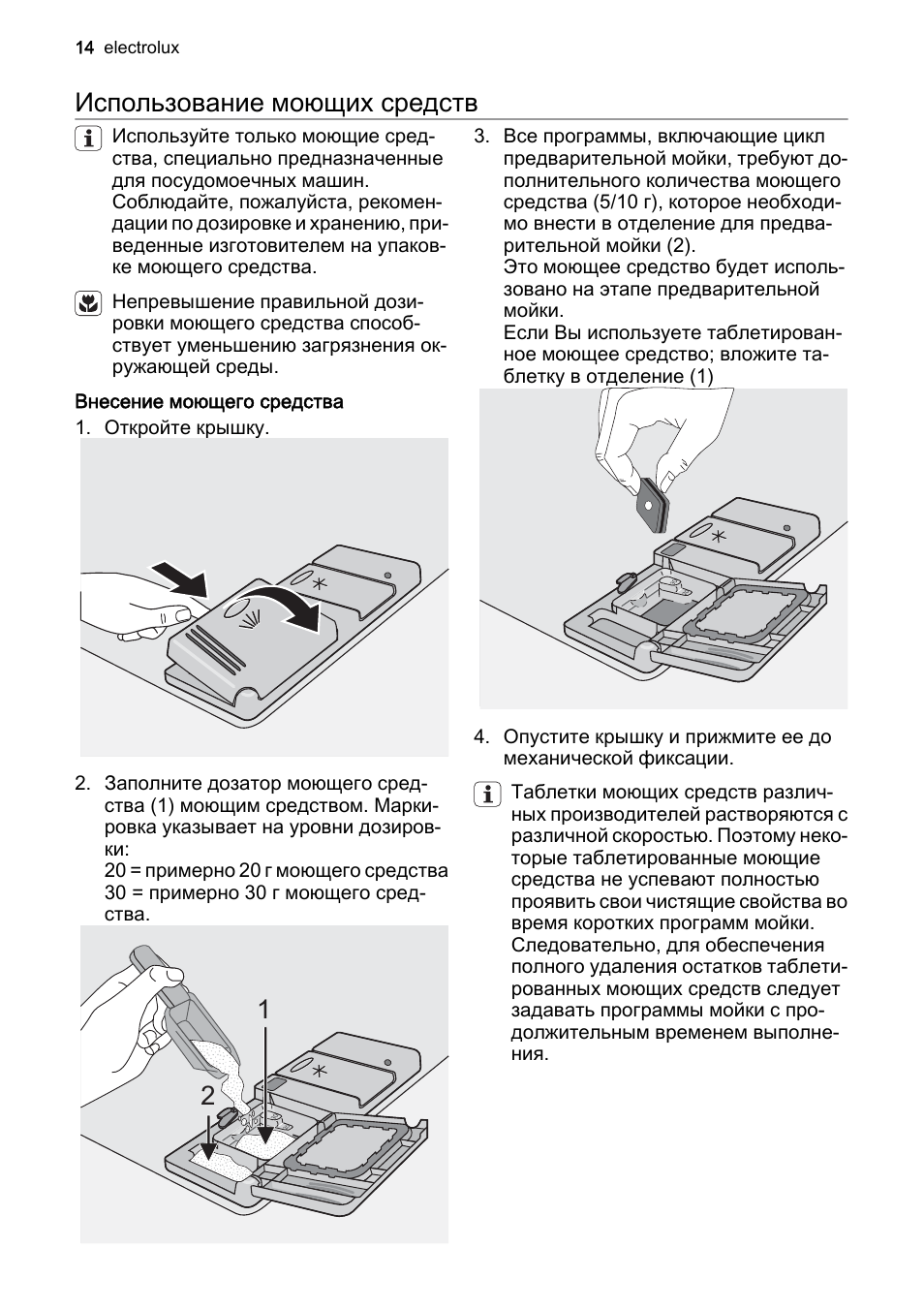 14 electrolux

Использование моющих средств

Используйте только моющие средства, специально предназначенные для посудомоечных машин. Соблюдайте, пожалуйста, рекомендации по дозировке и хранению, приведенные изготовителем на упаковке моющего средства.

Непревышение правильной дозировки моющего средства способствует уменьшению загрязнения окружающей среды.

Внесение моющего средства

1. Откройте крышку.

2. Заполните дозатор моющего средства (1) моющим средством. Маркировка указывает на уровни дозировки:
20 = примерно 20 г моющего средства
30 = примерно 30 г моющего средства.

1

2

3. Все программы, включающие цикл предварительной мойки, требуют дополнительного количества моющего средства (5/10 г), которое необходимо внести в отделение для предварительной мойки (2).
Это моющее средство будет использовано на этапе предварительной мойки.
Если Вы используете таблетированное моющее средство; вложите таблетку в отделение (1)

4. Опустите крышку и прижмите ее до механической фиксации.

Таблетки моющих средств различных производителей растворяются с различной скоростью. Поэтому некоторые таблетированные моющие средства не успевают полностью проявить свои чистящие свойства во время коротких программ мойки. Следовательно, для обеспечения полного удаления остатков таблетированных моющих средств следует задавать программы мойки с продолжительным временем выполнения.