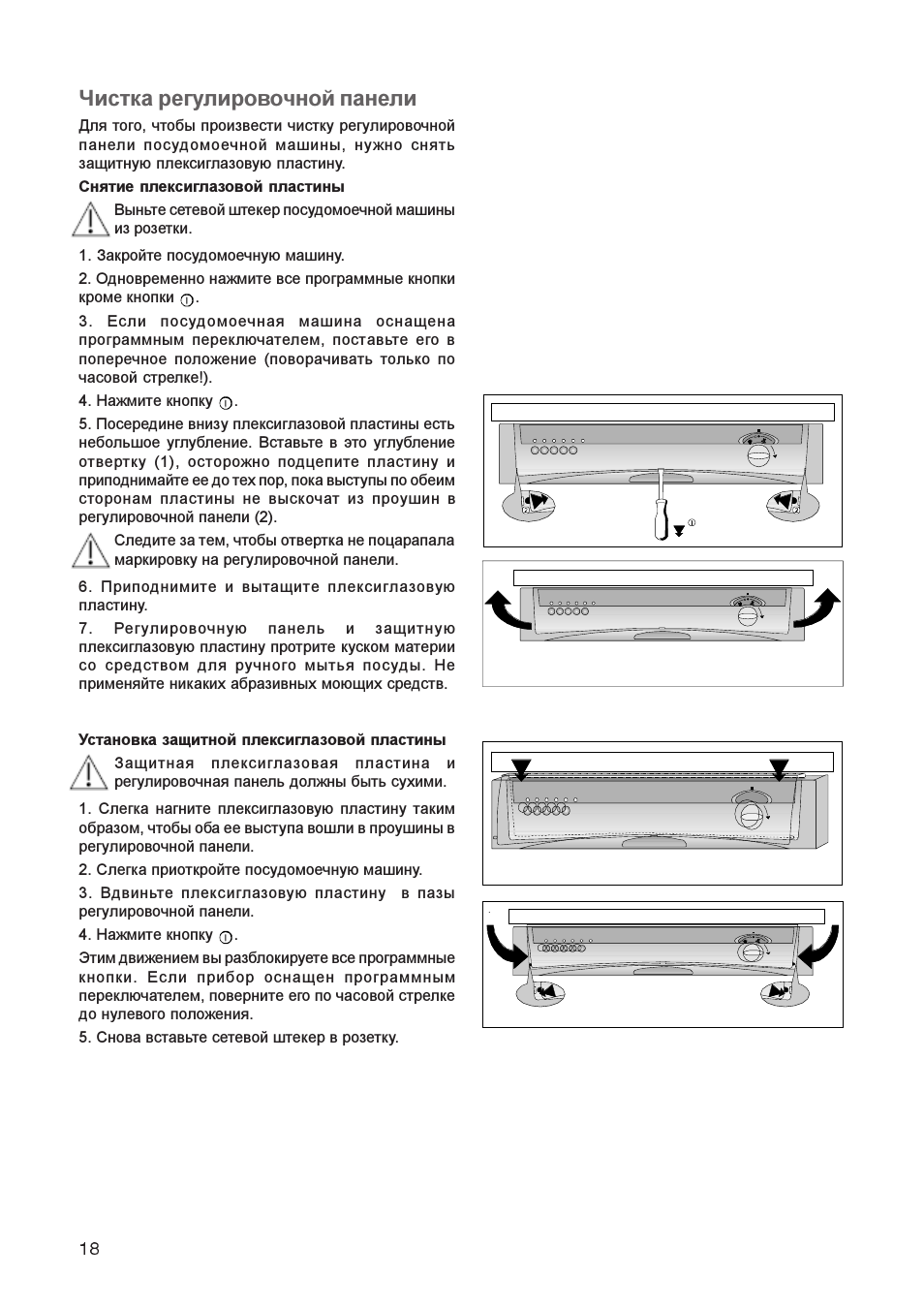 Чистка регулировочной панели

Для того, чтобы произвести чистку регулировочной панели посудомоечной машины, нужно снять защитную плексиглазовую пластину.

Снятие плексиглазовой пластины

Выньте сетевой штекер посудомоечной машины из розетки.

1. Закройте посудомоечную машину.

2. Одновременно нажмите все программные кнопки кроме кнопки ①.

3. Если посудомоечная машина оснащена программным переключателем, поставьте его в поперечное положение (поворачивать только по часовой стрелке!).

4. Нажмите кнопку ①.

5. Посередине внизу плексиглазовой пластины есть небольшое углубление. Вставьте в это углубление отвертку (1), осторожно подцепите пластину и приподнимайте ее до тех пор, пока выступы по обеим сторонам пластины не выскочат из проушин в регулировочной панели (2).

Следите за тем, чтобы отвертка не поцарапала маркировку на регулировочной панели.

6. Приподнимите и вытащите плексиглазовую пластину.

7. Регулировочную панель и защитную плексиглазовую пластину протрите куском материи со средством для ручного мытья посуды. Не применяйте никаких абразивных моющих средств.

Установка защитной плексиглазовой пластины

Защитная плексиглазовая пластина и регулировочная панель должны быть сухими.

1. Слегка нагните плексиглазовую пластину таким образом, чтобы оба ее выступа вошли в проушины в регулировочной панели.

2. Слегка приоткройте посудомоечную машину.

3. Вдвиньте плексиглазовую пластину в пазы регулировочной панели.

4. Нажмите кнопку ①.

Этим движением вы разблокируете все программные кнопки. Если прибор оснащен программным переключателем, поверните его по часовой стрелке до нулевого положения.

5. Снова вставьте сетевой штекер в розетку.

2 2 1

18