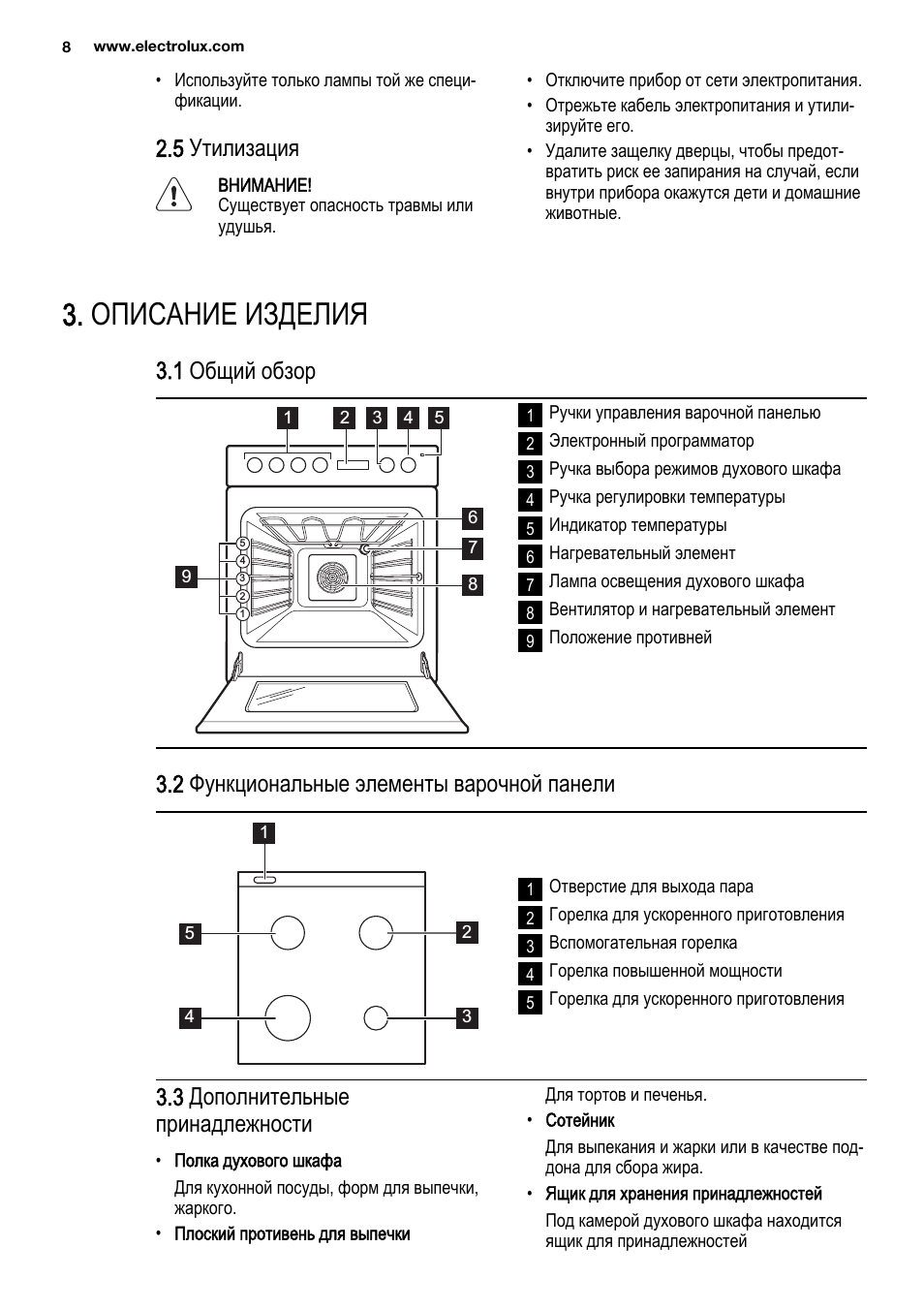 8 www.electrolux.com

• Используйте только лампы той же спецификации.

2.5 Утилизация

ВНИМАНИЕ!
Существует опасность травмы или удушья.

• Отключите прибор от сети электропитания.
• Отрежьте кабель электропитания и утилизируйте его.
• Удалите защелку дверцы, чтобы предотвратить риск ее запирания на случай, если внутри прибора окажутся дети и домашние животные.

3. ОПИСАНИЕ ИЗДЕЛИЯ

3.1 Общий обзор

1 2 3 4 5
6
7
8
9
5
4
3
2
1

1 Ручки управления варочной панелью
2 Электронный программатор
3 Ручка выбора режимов духового шкафа
4 Ручка регулировки температуры
5 Индикатор температуры
6 Нагревательный элемент
7 Лампа освещения духового шкафа
8 Вентилятор и нагревательный элемент
9 Положение противней

3.2 Функциональные элементы варочной панели

1
5
2
4
3

1 Отверстие для выхода пара
2 Горелка для ускоренного приготовления
3 Вспомогательная горелка
4 Горелка повышенной мощности
5 Горелка для ускоренного приготовления

3.3 Дополнительные принадлежности

• Полка духового шкафа
Для кухонной посуды, форм для выпечки, жаркого.
• Плоский противень для выпечки

Для тортов и печенья.
• Сотейник
Для выпекания и жарки или в качестве поддона для сбора жира.
• Ящик для хранения принадлежностей
Под камерой духового шкафа находится ящик для принадлежностей