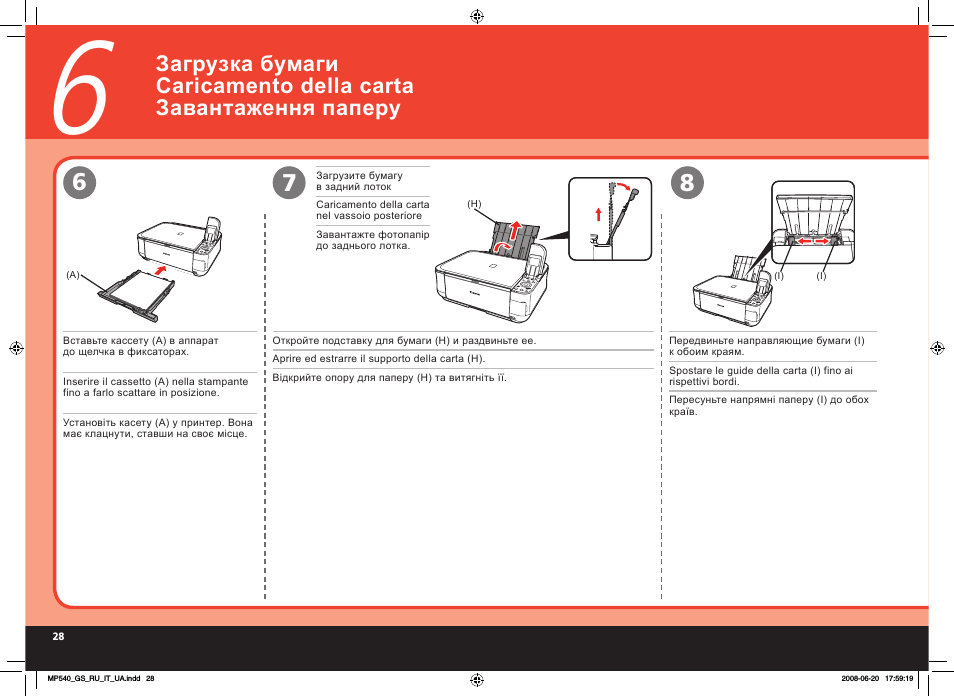 6

Загрузка бумаги
Caricamento della carta
Завантаження паперу

6

(A)

Вставьте кассету (A) в аппарат до щелчка в фиксаторах.

Inserire il cassetto (A) nella stampante fino a farlo scattare in posizione.

Установіть касету (A) у принтер. Вона має клацнути, ставши на своє місце.

7

Загрузите бумагу в задний лоток

Caricamento della carta nel vassoio posteriore

Завантажте фотопапір до заднього лотка.

(H)

Откройте подставку для бумаги (H) и раздвиньте ее.

Aprire ed estrarre il supporto della carta (H).

Відкрийте опору для паперу (H) та витягніть її.

8

(I) (I)

Передвиньте направляющие бумаги (I) к обоим краям.

Spostare le guide della carta (I) fino ai rispettivi bordi.

Пересуньте напрямні паперу (I) до обох країв.

28

MP540_GS_RU_IT_UA.indd 28

2008-06-20 17:59:19