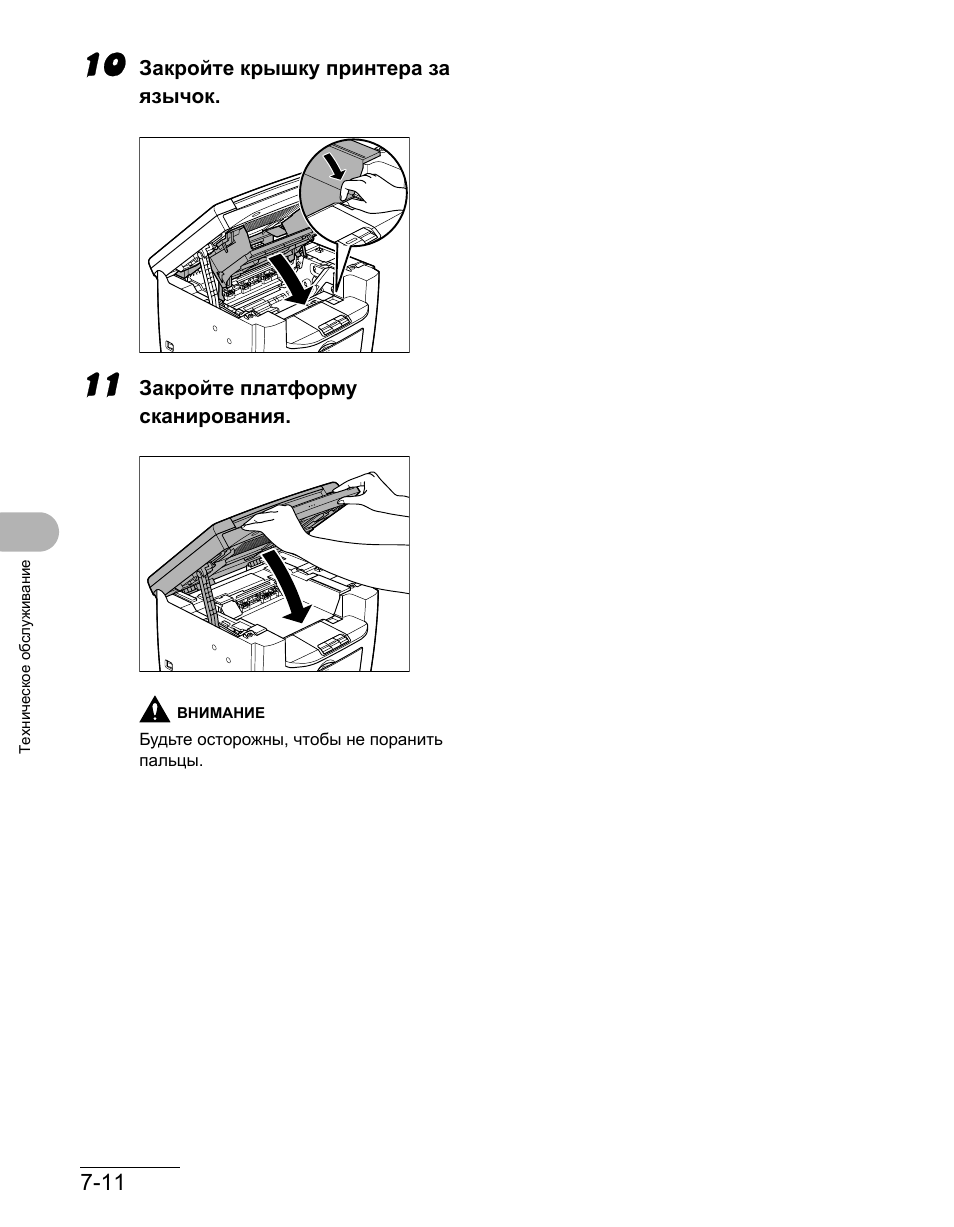 10 Закройте крышку принтера за язычок.

11 Закройте платформу сканирования.

ВНИМАНИЕ

Будьте осторожны, чтобы не поранить пальцы.

Техническое обслуживание

7-11