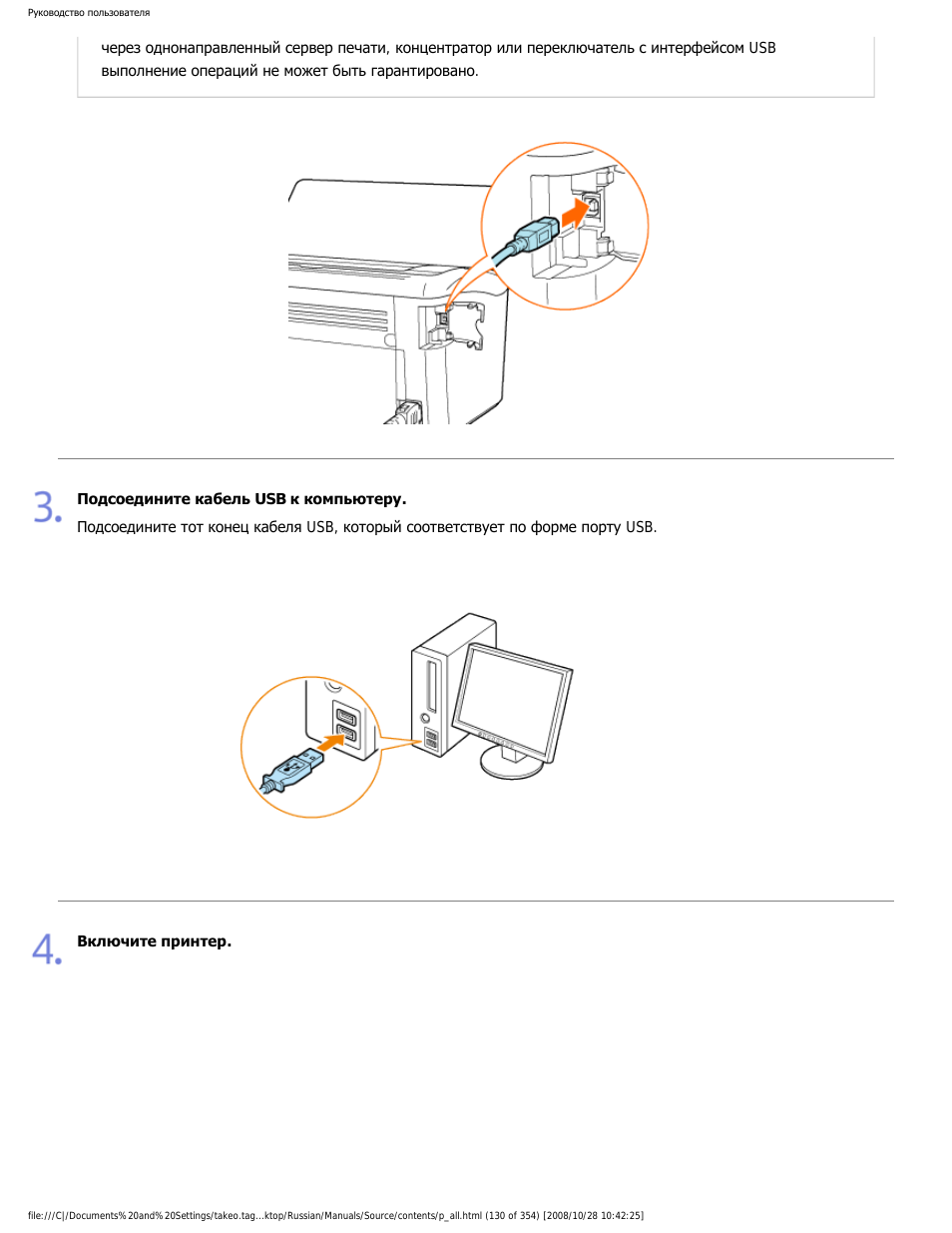 Руководство пользователя

через однонаправленный сервер печати, концентратор или переключатель с интерфейсом USB выполнение операций не может быть гарантировано.

3. Подсоедините кабель USB к компьютеру.
Подсоедините тот конец кабеля USB, который соответствует по форме порту USB.

4. Включите принтер.

file:///C|/Documents%20and%20Settings/takeo.tag...ktop/Russian/Manuals/Source/contents/p_all.html (130 of 354) [2008/10/28 10:42:25]