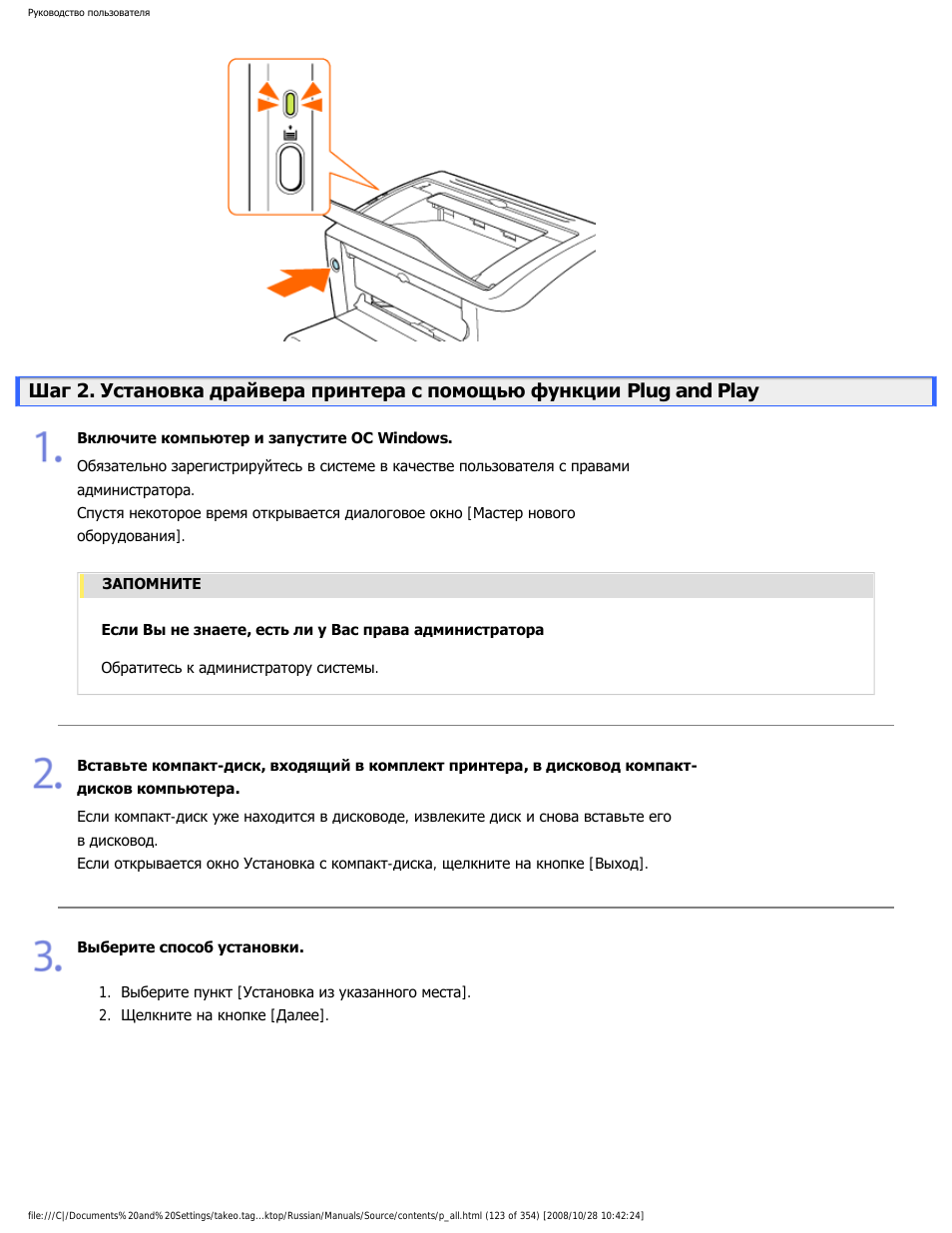 Руководство пользователя

Шаг 2. Установка драйвера принтера с помощью функции Plug and Play

1. Включите компьютер и запустите ОС Windows.

Обязательно зарегистрируйтесь в системе в качестве пользователя с правами администратора.
Спустя некоторое время открывается диалоговое окно [Мастер нового оборудования].

ЗАПОМНИТЕ

Если Вы не знаете, есть ли у Вас права администратора

Обратитесь к администратору системы.

2. Вставьте компакт-диск, входящий в комплект принтера, в дисковод компакт-дисков компьютера.

Если компакт-диск уже находится в дисководе, извлеките диск и снова вставьте его в дисковод.
Если открывается окно Установка с компакт-диска, щелкните на кнопке [Выход].

3. Выберите способ установки.

1. Выберите пункт [Установка из указанного места].
2. Щелкните на кнопке [Далее].

file:///C|/Documents%20and%20Settings/takeo.tag...ktop/Russian/Manuals/Source/contents/p_all.html (123 of 354) [2008/10/28 10:42:24]