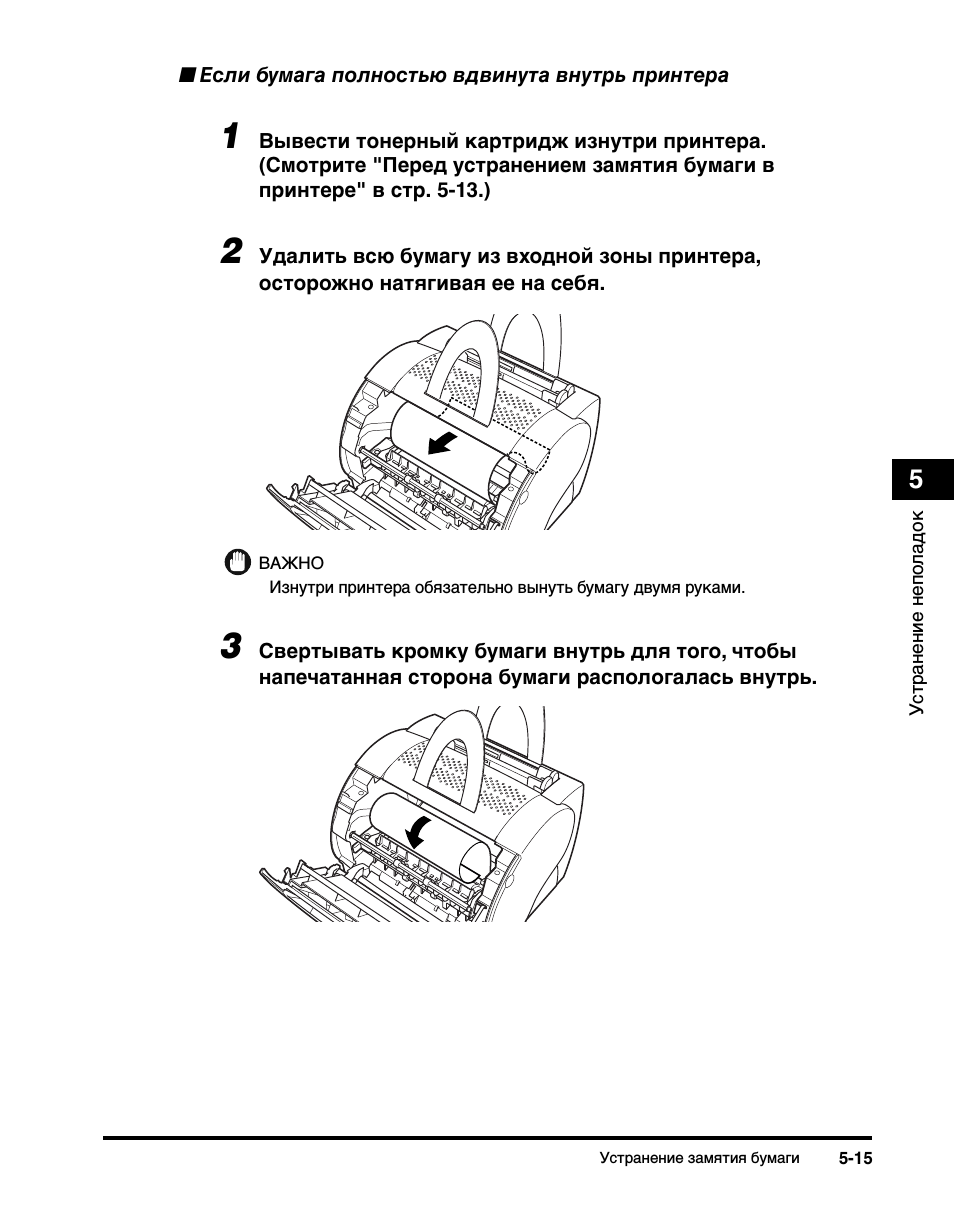 ■ Если бумага полностью вдвинута внутрь принтера

1 Вывести тонерный картридж изнутри принтера. (Смотрите "Перед устранением замятия бумаги в принтере" в стр. 5-13.)

2 Удалить всю бумагу из входной зоны принтера, осторожно натягивая ее на себя.

ВАЖНО
Изнутри принтера обязательно вынуть бумагу двумя руками.

3 Свертывать кромку бумаги внутрь для того, чтобы напечатанная сторона бумаги распологалась внутрь.

5

Устранение неполадок

Устранение замятия бумаги 5-15