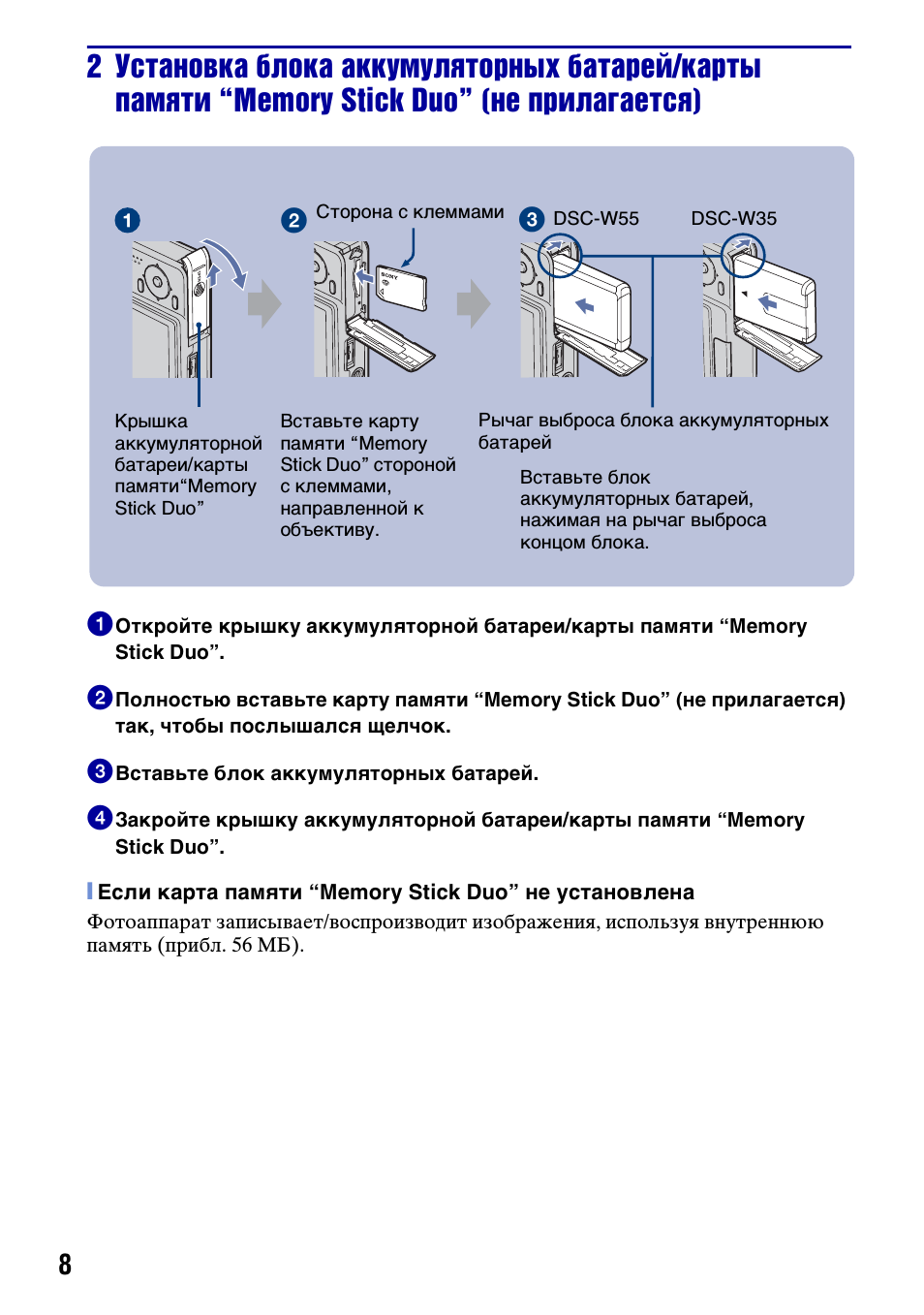 2 Установка блока аккумуляторных батарей/карты памяти “Memory Stick Duo” (не прилагается)

1

2 Сторона с клеммами

3 DSC-W55

DSC-W35

SONY

Крышка аккумуляторной батареи/карты памяти“Memory Stick Duo”

Вставьте карту памяти “Memory Stick Duo” стороной с клеммами, направленной к объективу.

Рычаг выброса блока аккумуляторных батарей

Вставьте блок аккумуляторных батарей, нажимая на рычаг выброса концом блока.

1 Откройте крышку аккумуляторной батареи/карты памяти “Memory Stick Duo”.

2 Полностью вставьте карту памяти “Memory Stick Duo” (не прилагается) так, чтобы послышался щелчок.

3 Вставьте блок аккумуляторных батарей.

4 Закройте крышку аккумуляторной батареи/карты памяти “Memory Stick Duo”.

Если карта памяти “Memory Stick Duo” не установлена

Фотоаппарат записывает/воспроизводит изображения, используя внутреннюю память (прибл. 56 МБ).

8