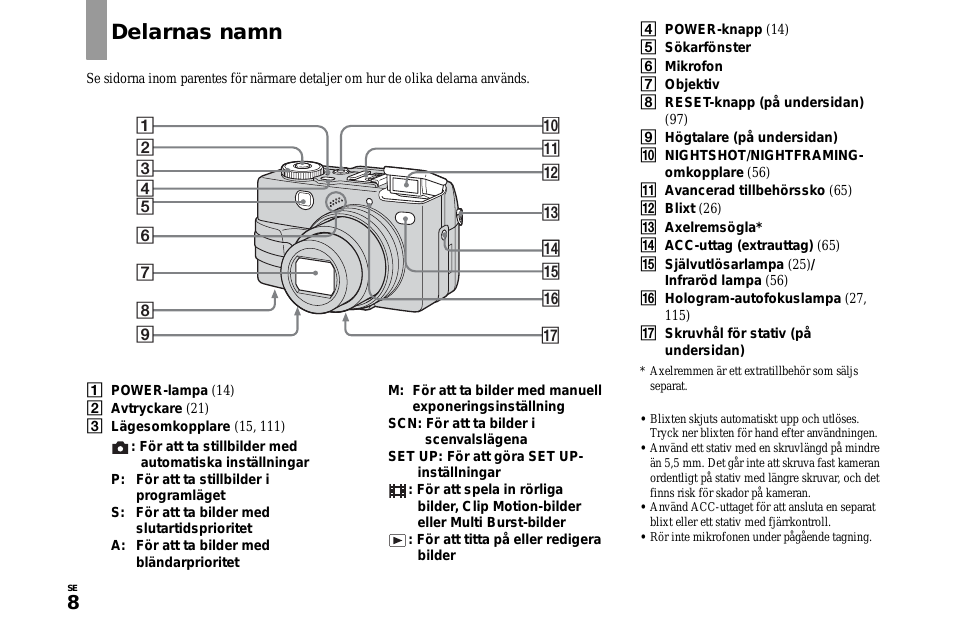 Delarnas namn

Se sidorna inom parentes för närmare detaljer om hur de olika delarna används.

1
2
3
4
5
6
7
8
9
10
11
12
13
14
15
16
17

1 POWER-lampa (14)
2 Avtryckare (21)
3 Lägesomkopplare (15, 111)
: För att ta stillbilder med automatiska inställningar
P: För att ta stillbilder i programläget
S: För att ta bilder med slutartidsprioritet
A: För att ta bilder med bländarprioritet

M: För att ta bilder med manuell exponeringsinställning
SCN: För att ta bilder i scenvalslägena
SET UP: För att göra SET UP-inställningar
: För att spela in rörliga bilder, Clip Motion-bilder eller Multi Burst-bilder
: För att titta på eller redigera bilder

4 POWER-knapp (14)
5 Sökarfönster
6 Mikrofon
7 Objektiv
8 RESET-knapp (på undersidan) (97)
9 Högtalare (på undersidan)
10 NIGHTSHOT/NIGHTFRAMING-omkopplare (56)
11 Avancerad tillbehörssko (65)
12 Blixt (26)
13 Axelremsögla*
14 ACC-uttag (extrauttag) (65)
15 Självutlösarlampa (25)/ Infraröd lampa (56)
16 Hologram-autofokuslampa (27, 115)
17 Skruvhål för stativ (på undersidan)

* Axelremmen är ett extratillbehör som säljs separat.

• Blixten skjuts automatiskt upp och utlöses. Tryck ner blixten för hand efter användningen.
• Använd ett stativ med en skruvlängd på mindre än 5,5 mm. Det går inte att skruva fast kameran ordentligt på stativ med längre skruvar, och det finns risk för skador på kameran.
• Använd ACC-uttaget för att ansluta en separat blixt eller ett stativ med fjärrkontroll.
• Rör inte mikrofonen under pågående tagning.

SE
8