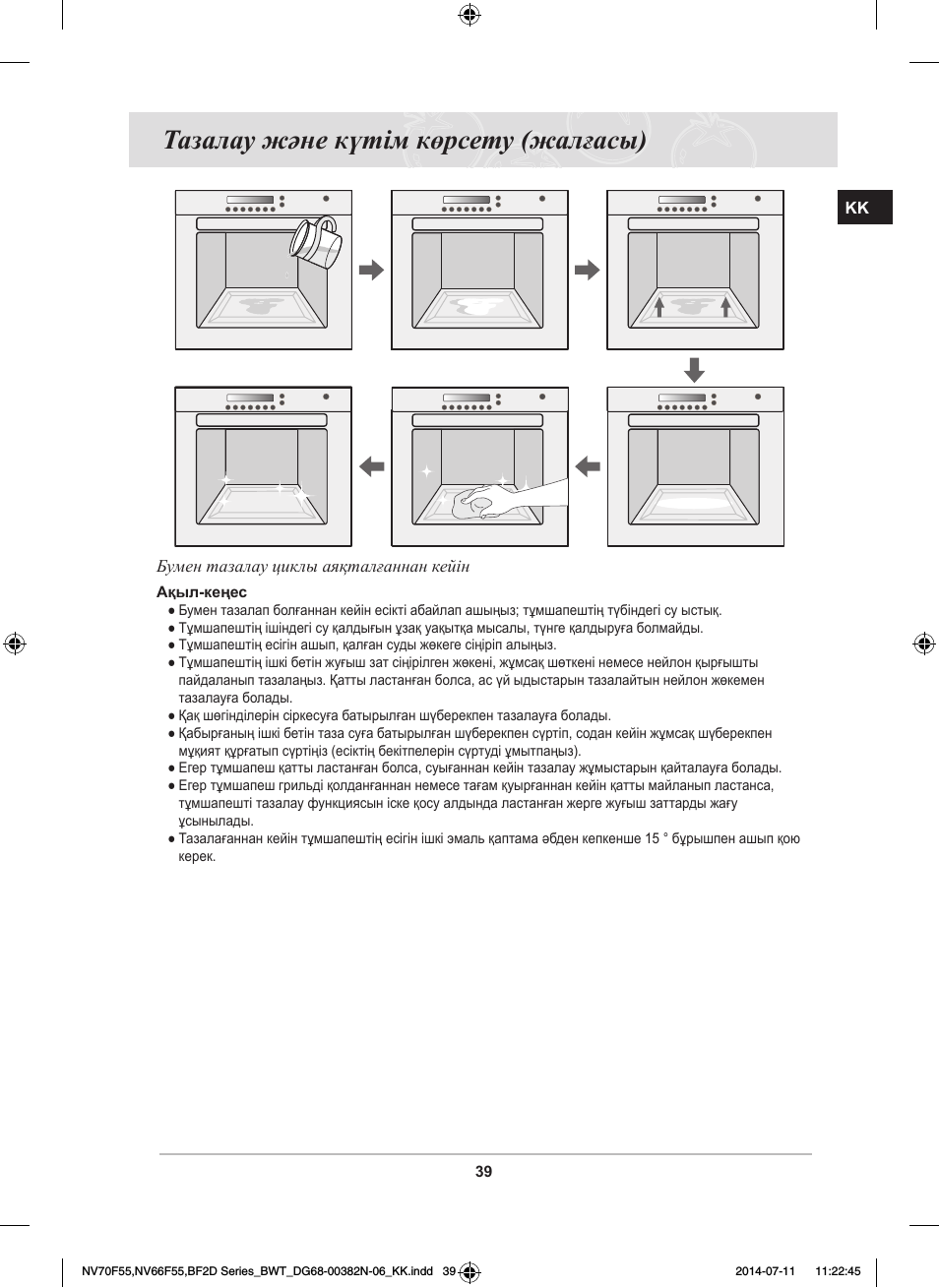 Тазалау және күтім көрсету (жалғасы)

KK

Бумен тазалау циклы аяқталғаннан кейін

Ақыл-кеңес

● Бумен тазалап болғаннан кейін есікті абайлап ашыңыз; тұмшапештің түбіндегі су ыстық.
● Тұмшапештің ішіндегі су қалдығын ұзақ уақытқа мысалы, түнге қалдыруға болмайды.
● Тұмшапештің есігін ашып, қалған суды жөкеге сіңіріп алыңыз.
● Тұмшапештің ішкі бетін жуғыш зат сіңірілген жөкені, жұмсақ шөткені немесе нейлон қырғышты пайдаланып тазалаңыз. Қатты ластанған болса, ас үй ыдыстарын тазалайтын нейлон жөкемен тазалауға болады.
● Қақ шөгінділерін сіркесуға батырылған шүберекпен тазалауға болады.
● Қабырғаның ішкі бетін таза суға батырылған шүберекпен сүртіп, содан кейін жұмсақ шүберекпен мұқият құрғатып сүртіңіз (есіктің бекітпелерін сүртуді ұмытпаңыз).
● Егер тұмшапеш қатты ластанған болса, суығаннан кейін тазалау жұмыстарын қайталауға болады.
● Егер тұмшапеш грильді қолданғаннан немесе тағам қуырғаннан кейін қатты майланып ластанса, тұмшапешті тазалау функциясын іске қосу алдында ластанған жерге жуғыш заттарды жағу ұсынылады.
● Тазалағаннан кейін тұмшапештің есігін ішкі эмаль қаптама әбден кепкенше 15 ° бұрышпен ашып қою керек.

39

NV70F55,NV66F55,BF2D Series_BWT_DG68-00382N-06_KK.indd 39 2014-07-11 11:22:45