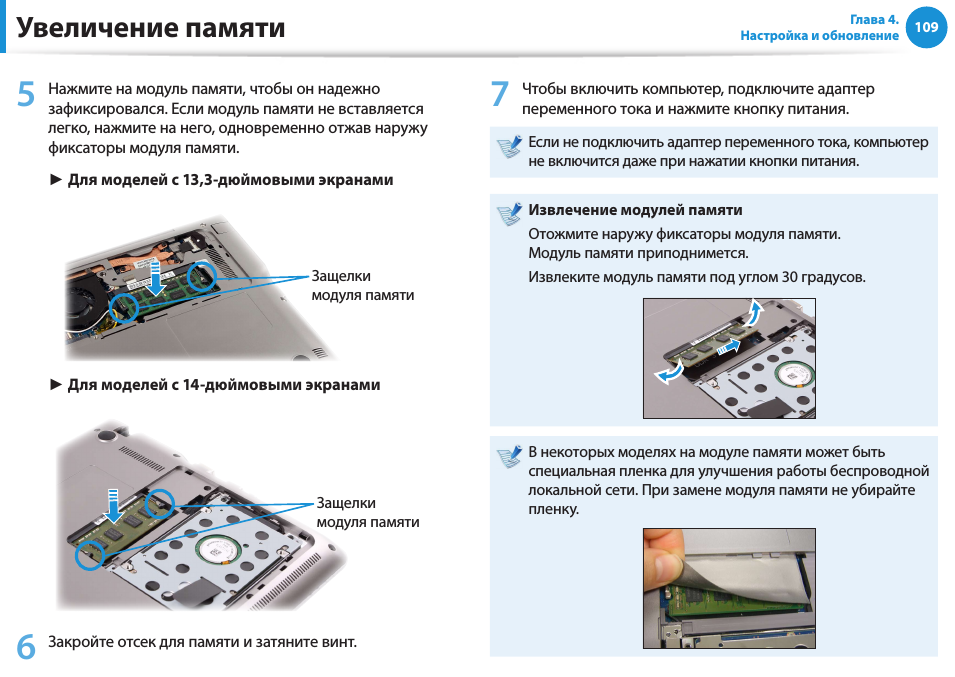 Увеличение памяти

Глава 4.
Настройка и обновление
109

5 Нажмите на модуль памяти, чтобы он надежно зафиксировался. Если модуль памяти не вставляется легко, нажмите на него, одновременно отжав наружу фиксаторы модуля памяти.

► Для моделей с 13,3-дюймовыми экранами

Защелки модуля памяти

► Для моделей с 14-дюймовыми экранами

Защелки модуля памяти

6 Закройте отсек для памяти и затяните винт.

7 Чтобы включить компьютер, подключите адаптер переменного тока и нажмите кнопку питания.

Если не подключить адаптер переменного тока, компьютер не включится даже при нажатии кнопки питания.

Извлечение модулей памяти

Отожмите наружу фиксаторы модуля памяти. Модуль памяти приподнимется.

Извлеките модуль памяти под углом 30 градусов.

В некоторых моделях на модуле памяти может быть специальная пленка для улучшения работы беспроводной локальной сети. При замене модуля памяти не убирайте пленку.