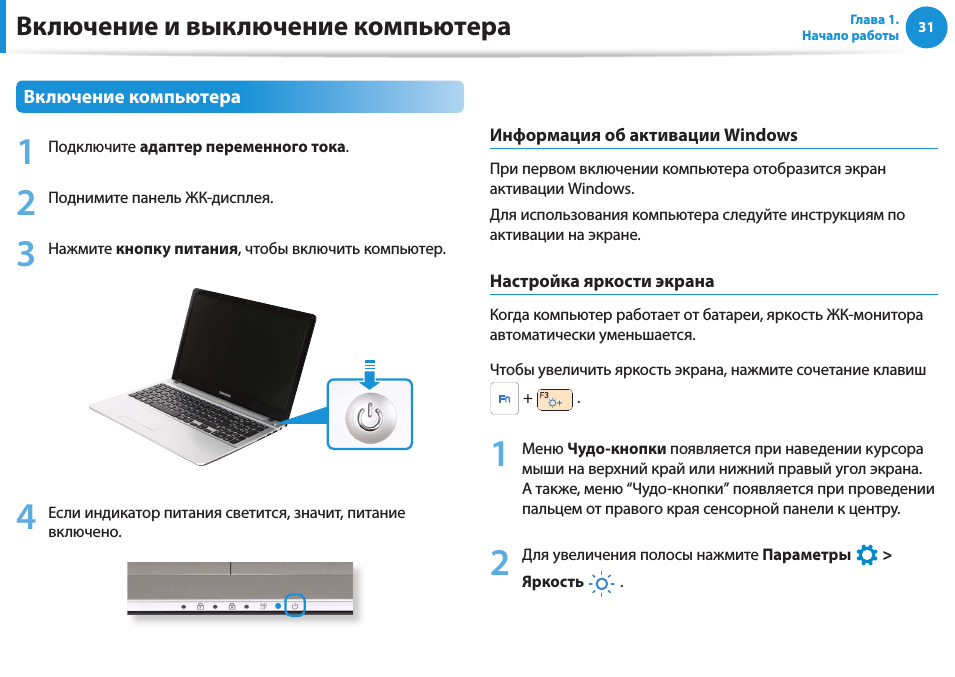 Включение и выключение компьютера

Глава 1.
Начало работы
31

Включение компьютера

1 Подключите адаптер переменного тока.

2 Поднимите панель ЖК-дисплея.

3 Нажмите кнопку питания, чтобы включить компьютер.

SAMSUNG

4 Если индикатор питания светится, значит, питание включено.

Информация об активации Windows

При первом включении компьютера отобразится экран активации Windows.

Для использования компьютера следуйте инструкциям по активации на экране.

Настройка яркости экрана

Когда компьютер работает от батареи, яркость ЖК-монитора автоматически уменьшается.

Чтобы увеличить яркость экрана, нажмите сочетание клавиш Fn + F3 .

1 Меню Чудо-кнопки появляется при наведении курсора мыши на верхний край или нижний правый угол экрана. А также, меню “Чудо-кнопки” появляется при проведении пальцем от правого края сенсорной панели к центру.

2 Для увеличения полосы нажмите Параметры > Яркость .