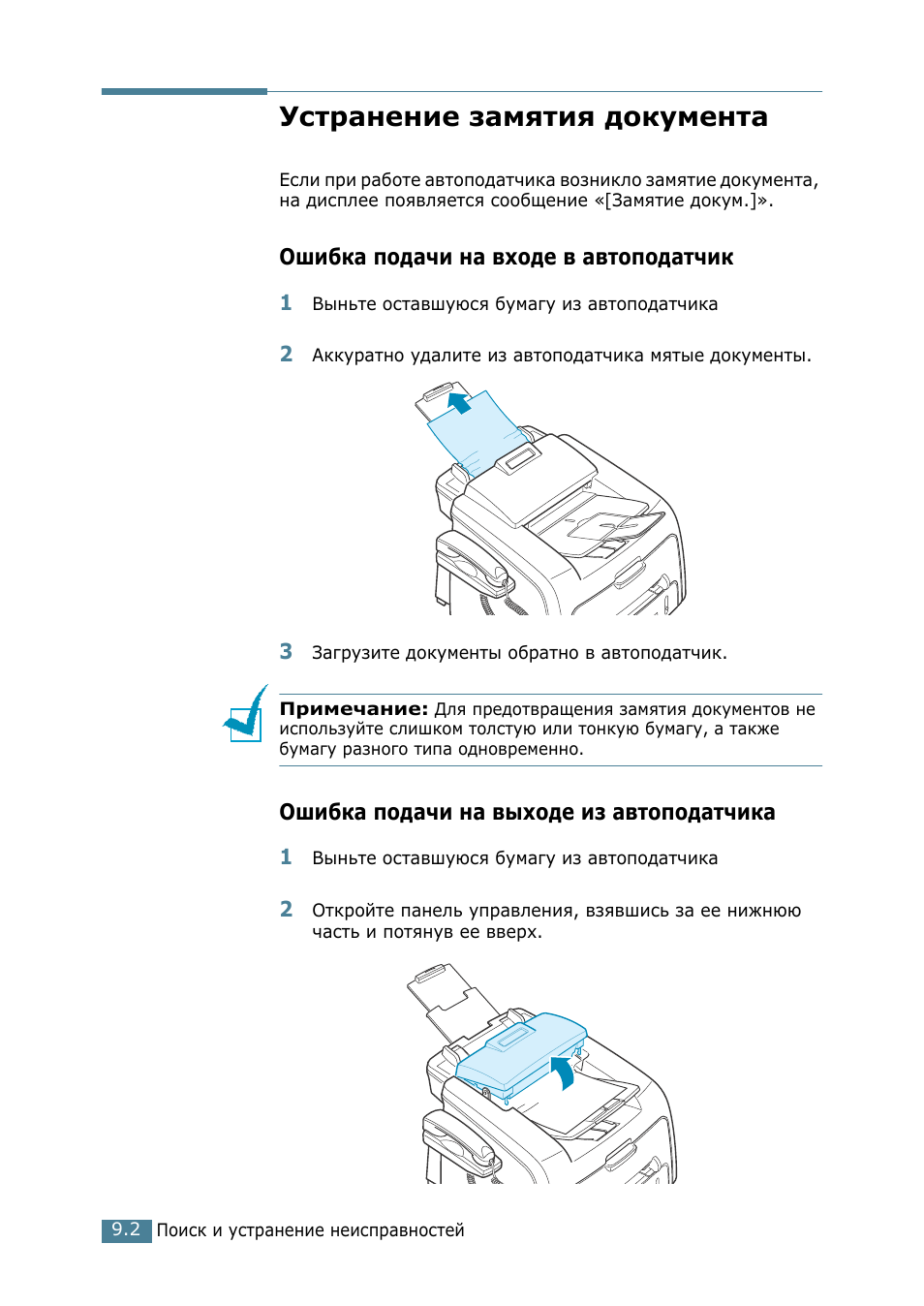 Устранение замятия документа

Если при работе автоподатчика возникло замятие документа, на дисплее появляется сообщение «[Замятие докум.]».

Ошибка подачи на входе в автоподатчик

1 Выньте оставшуюся бумагу из автоподатчика

2 Аккуратно удалите из автоподатчика мятые документы.

3 Загрузите документы обратно в автоподатчик.

Примечание: Для предотвращения замятия документов не используйте слишком толстую или тонкую бумагу, а также бумагу разного типа одновременно.

Ошибка подачи на выходе из автоподатчика

1 Выньте оставшуюся бумагу из автоподатчика

2 Откройте панель управления, взявшись за ее нижнюю часть и потянув ее вверх.

9.2 Поиск и устранение неисправностей