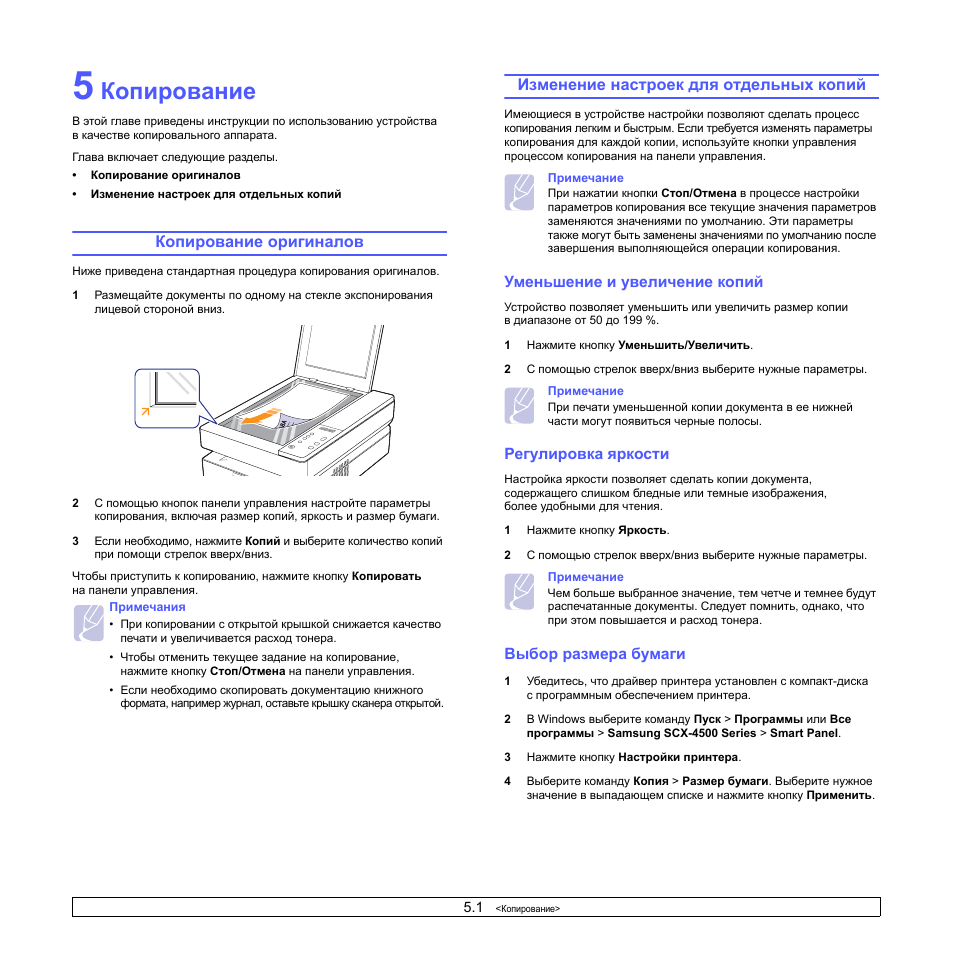 5 Копирование

В этой главе приведены инструкции по использованию устройства в качестве копировального аппарата.

Глава включает следующие разделы.

• Копирование оригиналов
• Изменение настроек для отдельных копий

Копирование оригиналов

Ниже приведена стандартная процедура копирования оригиналов.

1 Размещайте документы по одному на стекле экспонирования лицевой стороной вниз.

2 С помощью кнопок панели управления настройте параметры копирования, включая размер копий, яркость и размер бумаги.

3 Если необходимо, нажмите Копий и выберите количество копий при помощи стрелок вверх/вниз.

Чтобы приступить к копированию, нажмите кнопку Копировать на панели управления.

Примечания
• При копировании с открытой крышкой снижается качество печати и увеличивается расход тонера.
• Чтобы отменить текущее задание на копирование, нажмите кнопку Стоп/Отмена на панели управления.
• Если необходимо скопировать документацию книжного формата, например журнал, оставьте крышку сканера открытой.

Изменение настроек для отдельных копий

Имеющиеся в устройстве настройки позволяют сделать процесс копирования легким и быстрым. Если требуется изменять параметры копирования для каждой копии, используйте кнопки управления процессом копирования на панели управления.

Примечание
При нажатии кнопки Стоп/Отмена в процессе настройки параметров копирования все текущие значения параметров заменяются значениями по умолчанию. Эти параметры также могут быть заменены значениями по умолчанию после завершения выполняющейся операции копирования.

Уменьшение и увеличение копий

Устройство позволяет уменьшить или увеличить размер копии в диапазоне от 50 до 199 %.

1 Нажмите кнопку Уменьшить/Увеличить.

2 С помощью стрелок вверх/вниз выберите нужные параметры.

Примечание
При печати уменьшенной копии документа в ее нижней части могут появиться черные полосы.

Регулировка яркости

Настройка яркости позволяет сделать копии документа, содержащего слишком бледные или темные изображения, более удобными для чтения.

1 Нажмите кнопку Яркость.

2 С помощью стрелок вверх/вниз выберите нужные параметры.

Примечание
Чем больше выбранное значение, тем четче и темнее будут распечатанные документы. Следует помнить, однако, что при этом повышается и расход тонера.

Выбор размера бумаги

1 Убедитесь, что драйвер принтера установлен с компакт-диска с программным обеспечением принтера.

2 В Windows выберите команду Пуск > Программы или Все программы > Samsung SCX-4500 Series > Smart Panel.

3 Нажмите кнопку Настройки принтера.

4 Выберите команду Копия > Размер бумаги. Выберите нужное значение в выпадающем списке и нажмите кнопку Применить.

5.1 <Копирование>