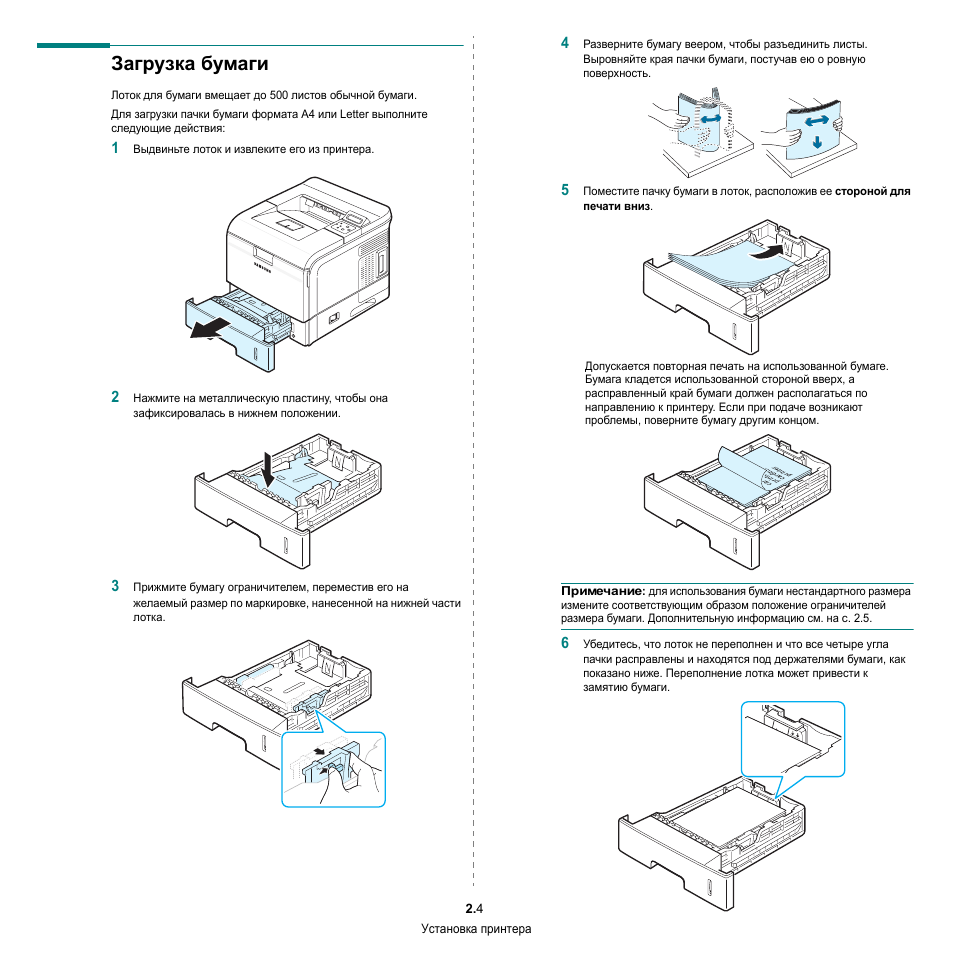 Загрузка бумаги

Лоток для бумаги вмещает до 500 листов обычной бумаги.

Для загрузки пачки бумаги формата A4 или Letter выполните следующие действия:

1 Выдвиньте лоток и извлеките его из принтера.

SAMSUNG

2 Нажмите на металлическую пластину, чтобы она зафиксировалась в нижнем положении.

3 Прижмите бумагу ограничителем, переместив его на желаемый размер по маркировке, нанесенной на нижней части лотка.

4 Разверните бумагу веером, чтобы разъединить листы. Выровняйте края пачки бумаги, постучав ею о ровную поверхность.

5 Поместите пачку бумаги в лоток, расположив ее стороной для печати вниз.

Допускается повторная печать на использованной бумаге. Бумага кладется использованной стороной вверх, а расправленный край бумаги должен располагаться по направлению к принтеру. Если при подаче возникают проблемы, поверните бумагу другим концом.

Примечание: для использования бумаги нестандартного размера измените соответствующим образом положение ограничителей размера бумаги. Дополнительную информацию см. на с. 2.5.

6 Убедитесь, что лоток не переполнен и что все четыре угла пачки расправлены и находятся под держателями бумаги, как показано ниже. Переполнение лотка может привести к замятию бумаги.

2.4
Установка принтера