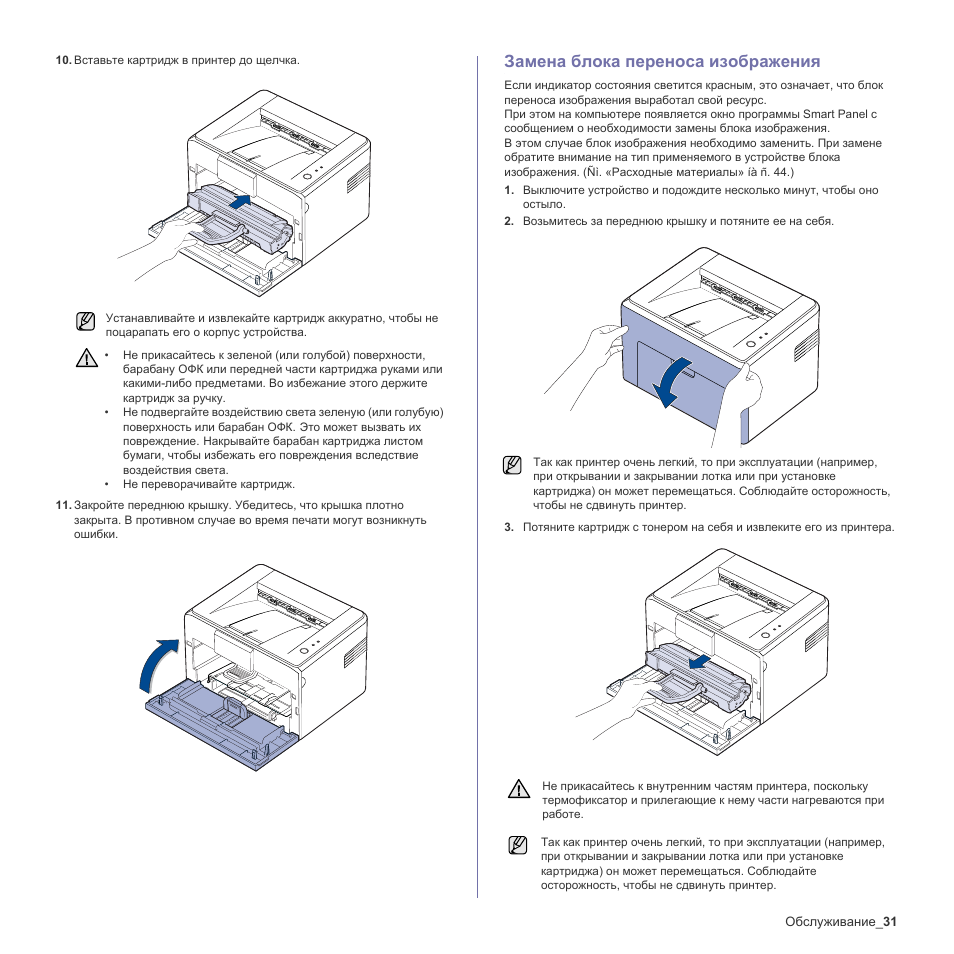 10. Вставьте картридж в принтер до щелчка.

Устанавливайте и извлекайте картридж аккуратно, чтобы не поцарапать его о корпус устройства.

• Не прикасайтесь к зеленой (или голубой) поверхности, барабану ОФК или передней части картриджа руками или какими-либо предметами. Во избежание этого держите картридж за ручку.
• Не подвергайте воздействию света зеленую (или голубую) поверхность или барабан ОФК. Это может вызвать их повреждение. Накрывайте барабан картриджа листом бумаги, чтобы избежать его повреждения вследствие воздействия света.
• Не переворачивайте картридж.

11. Закройте переднюю крышку. Убедитесь, что крышка плотно закрыта. В противном случае во время печати могут возникнуть ошибки.

Замена блока переноса изображения

Если индикатор состояния светится красным, это означает, что блок переноса изображения выработал свой ресурс.
При этом на компьютере появляется окно программы Smart Panel с сообщением о необходимости замены блока изображения.
В этом случае блок изображения необходимо заменить. При замене обратите внимание на тип применяемого в устройстве блока изображения. (Ñì. «Расходные материалы» íà ñ. 44.)

1. Выключите устройство и подождите несколько минут, чтобы оно остыло.
2. Возьмитесь за переднюю крышку и потяните ее на себя.

Так как принтер очень легкий, то при эксплуатации (например, при открывании и закрывании лотка или при установке картриджа) он может перемещаться. Соблюдайте осторожность, чтобы не сдвинуть принтер.

3. Потяните картридж с тонером на себя и извлеките его из принтера.

Не прикасайтесь к внутренним частям принтера, поскольку термофиксатор и прилегающие к нему части нагреваются при работе.

Так как принтер очень легкий, то при эксплуатации (например, при открывании и закрывании лотка или при установке картриджа) он может перемещаться. Соблюдайте осторожность, чтобы не сдвинуть принтер.

Обслуживание_31