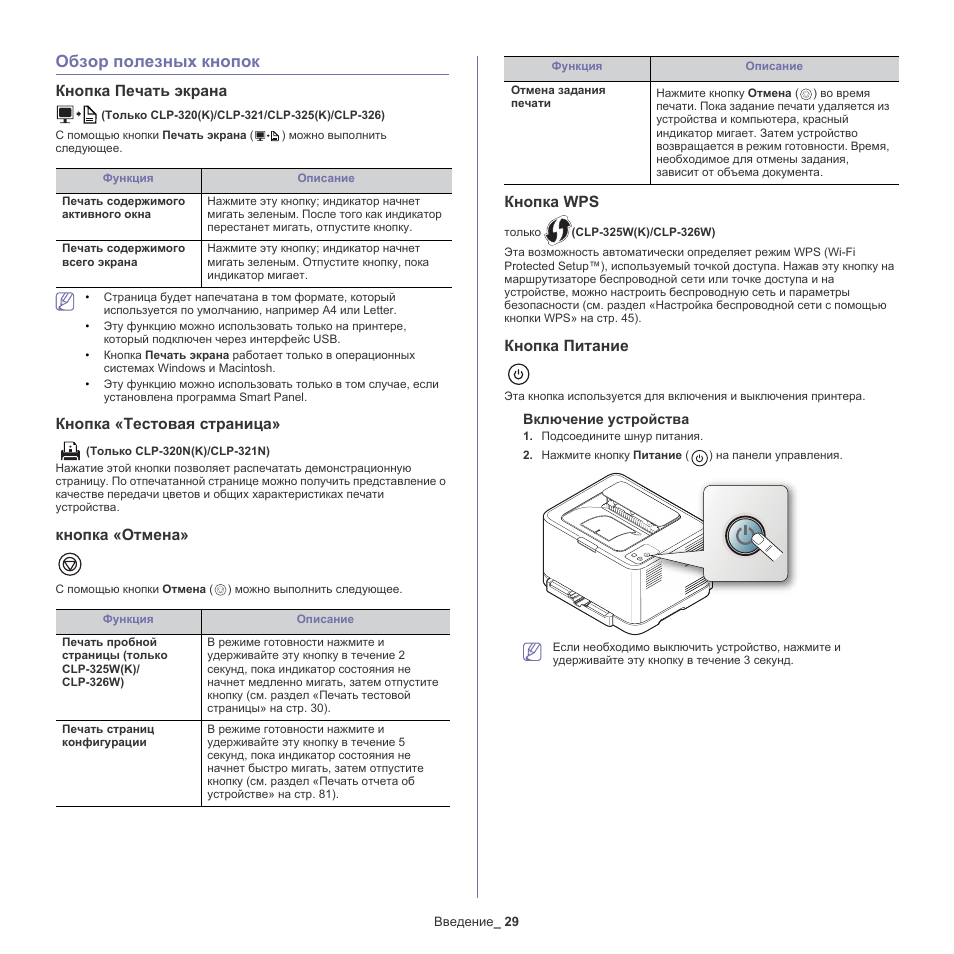 Обзор полезных кнопок

Кнопка Печать экрана

(Только CLP-320(K)/CLP-321/CLP-325(K)/CLP-326)

С помощью кнопки Печать экрана ( ) можно выполнить следующее.

| Функция | Описание |
|---|---|
| Печать содержимого активного окна | Нажмите эту кнопку; индикатор начнет мигать зеленым. После того как индикатор перестанет мигать, отпустите кнопку. |
| Печать содержимого всего экрана | Нажмите эту кнопку; индикатор начнет мигать зеленым. Отпустите кнопку, пока индикатор мигает. |

• Страница будет напечатана в том формате, который используется по умолчанию, например A4 или Letter.
• Эту функцию можно использовать только на принтере, который подключен через интерфейс USB.
• Кнопка Печать экрана работает только в операционных системах Windows и Macintosh.
• Эту функцию можно использовать только в том случае, если установлена программа Smart Panel.

Кнопка «Тестовая страница»

(Только CLP-320N(K)/CLP-321N)

Нажатие этой кнопки позволяет распечатать демонстрационную страницу. По отпечатанной странице можно получить представление о качестве передачи цветов и общих характеристиках печати устройства.

кнопка «Отмена»

С помощью кнопки Отмена ( ) можно выполнить следующее.

| Функция | Описание |
|---|---|
| Печать пробной страницы (только CLP-325W(K)/ CLP-326W) | В режиме готовности нажмите и удерживайте эту кнопку в течение 2 секунд, пока индикатор состояния не начнет медленно мигать, затем отпустите кнопку (см. раздел «Печать тестовой страницы» на стр. 30). |
| Печать страниц конфигурации | В режиме готовности нажмите и удерживайте эту кнопку в течение 5 секунд, пока индикатор состояния не начнет быстро мигать, затем отпустите кнопку (см. раздел «Печать отчета об устройстве» на стр. 81). |

| Функция | Описание |
|---|---|
| Отмена задания печати | Нажмите кнопку Отмена ( ) во время печати. Пока задание печати удаляется из устройства и компьютера, красный индикатор мигает. Затем устройство возвращается в режим готовности. Время, необходимое для отмены задания, зависит от объема документа. |

Кнопка WPS

только (CLP-325W(K)/CLP-326W)

Эта возможность автоматически определяет режим WPS (Wi-Fi Protected Setup™), используемый точкой доступа. Нажав эту кнопку на маршрутизаторе беспроводной сети или точке доступа и на устройстве, можно настроить беспроводную сеть и параметры безопасности (см. раздел «Настройка беспроводной сети с помощью кнопки WPS» на стр. 45).

Кнопка Питание

Эта кнопка используется для включения и выключения принтера.

Включение устройства

1. Подсоедините шнур питания.
2. Нажмите кнопку Питание ( ) на панели управления.

Если необходимо выключить устройство, нажмите и удерживайте эту кнопку в течение 3 секунд.

Введение_ 29