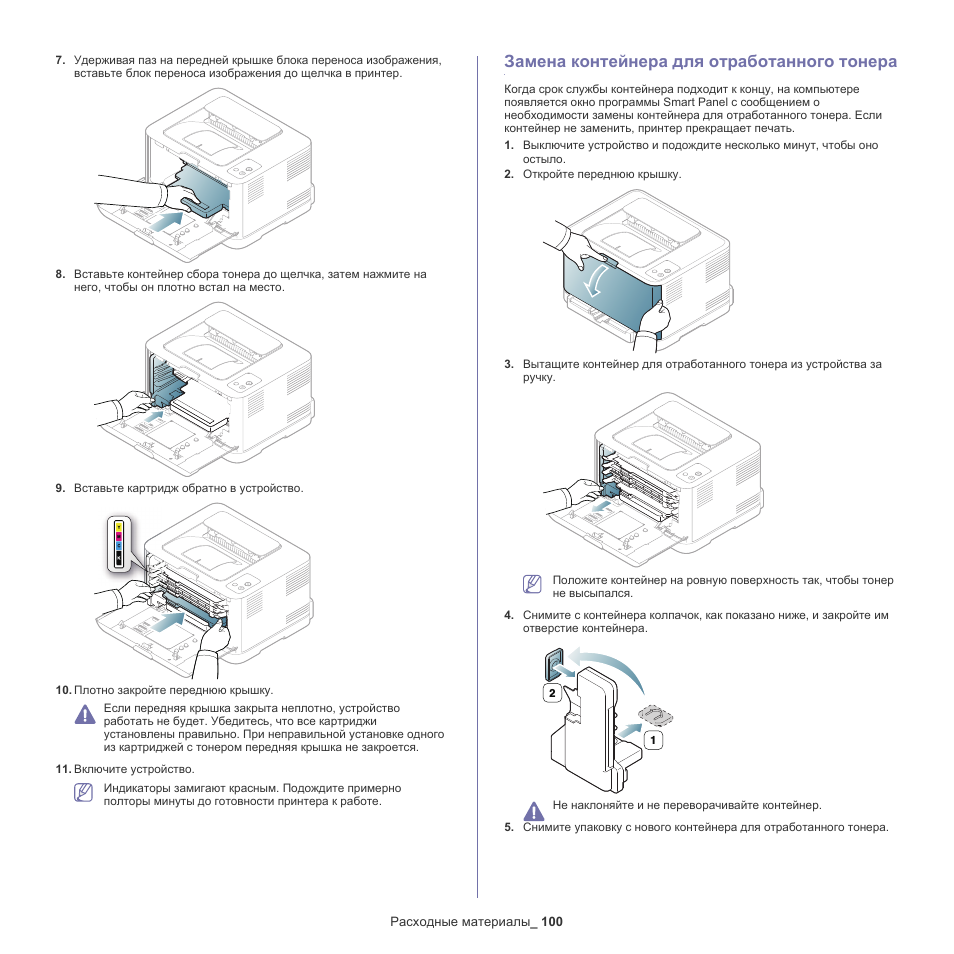 7. Удерживая паз на передней крышке блока переноса изображения, вставьте блок переноса изображения до щелчка в принтер.

8. Вставьте контейнер сбора тонера до щелчка, затем нажмите на него, чтобы он плотно встал на место.

9. Вставьте картридж обратно в устройство.

Y
M
C
K

10. Плотно закройте переднюю крышку.

Если передняя крышка закрыта неплотно, устройство работать не будет. Убедитесь, что все картриджи установлены правильно. При неправильной установке одного из картриджей с тонером передняя крышка не закроется.

11. Включите устройство.

Индикаторы замигают красным. Подождите примерно полторы минуты до готовности принтера к работе.

Замена контейнера для отработанного тонера

Когда срок службы контейнера подходит к концу, на компьютере появляется окно программы Smart Panel с сообщением о необходимости замены контейнера для отработанного тонера. Если контейнер не заменить, принтер прекращает печать.

1. Выключите устройство и подождите несколько минут, чтобы оно остыло.
2. Откройте переднюю крышку.

3. Вытащите контейнер для отработанного тонера из устройства за ручку.

Положите контейнер на ровную поверхность так, чтобы тонер не высыпался.

4. Снимите с контейнера колпачок, как показано ниже, и закройте им отверстие контейнера.

2
1

Не наклоняйте и не переворачивайте контейнер.

5. Снимите упаковку с нового контейнера для отработанного тонера.

Расходные материалы_ 100