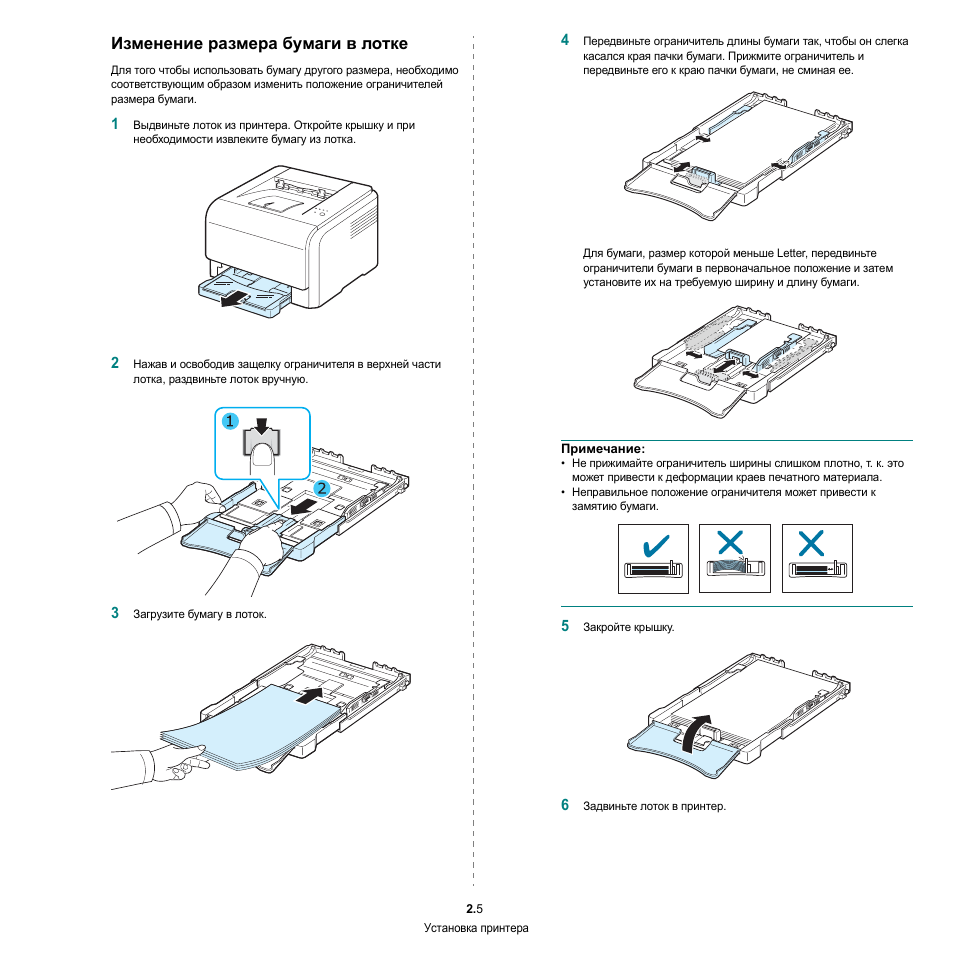 Изменение размера бумаги в лотке

Для того чтобы использовать бумагу другого размера, необходимо соответствующим образом изменить положение ограничителей размера бумаги.

1 Выдвиньте лоток из принтера. Откройте крышку и при необходимости извлеките бумагу из лотка.

2 Нажав и освободив защелку ограничителя в верхней части лотка, раздвиньте лоток вручную.

1

2

3 Загрузите бумагу в лоток.

4 Передвиньте ограничитель длины бумаги так, чтобы он слегка касался края пачки бумаги. Прижмите ограничитель и передвиньте его к краю пачки бумаги, не сминая ее.

Для бумаги, размер которой меньше Letter, передвиньте ограничители бумаги в первоначальное положение и затем установите их на требуемую ширину и длину бумаги.

Примечание:
• Не прижимайте ограничитель ширины слишком плотно, т. к. это может привести к деформации краев печатного материала.
• Неправильное положение ограничителя может привести к замятию бумаги.

5 Закройте крышку.

6 Задвиньте лоток в принтер.

2.5
Установка принтера