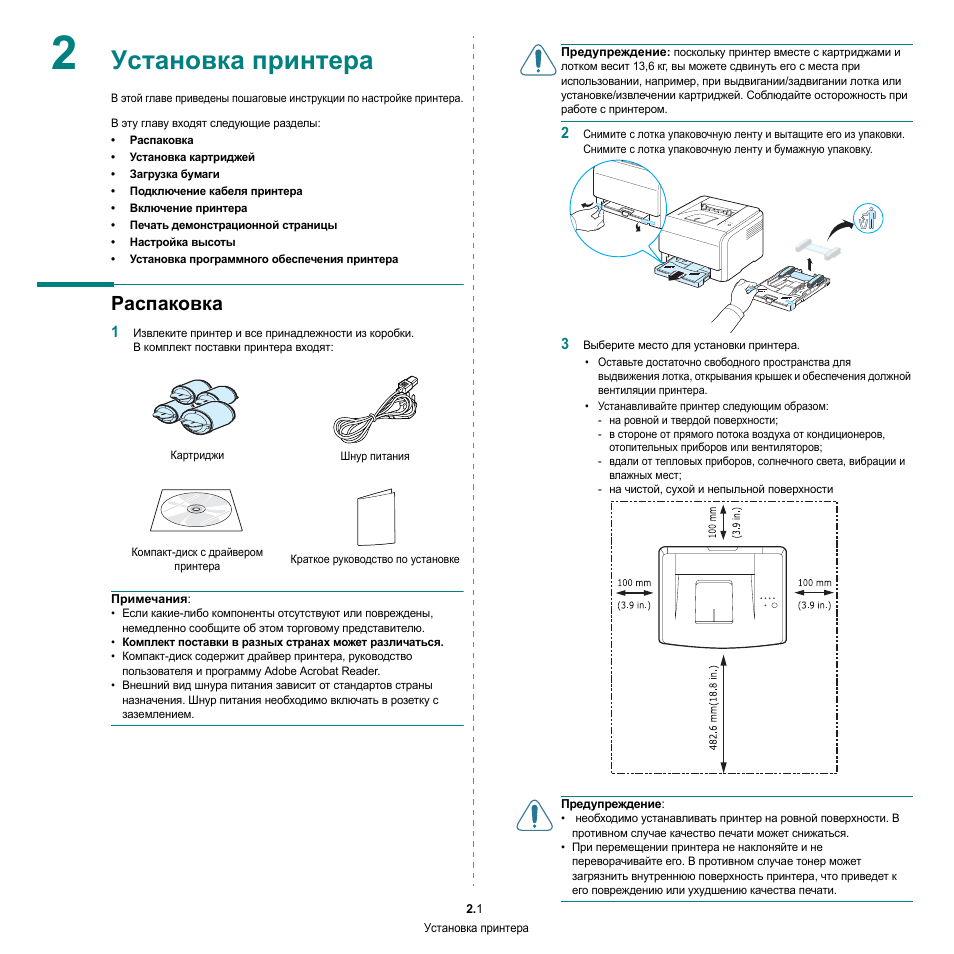 2 Установка принтера

В этой главе приведены пошаговые инструкции по настройке принтера.

В эту главу входят следующие разделы:
• Распаковка
• Установка картриджей
• Загрузка бумаги
• Подключение кабеля принтера
• Включение принтера
• Печать демонстрационной страницы
• Настройка высоты
• Установка программного обеспечения принтера

Распаковка

1 Извлеките принтер и все принадлежности из коробки. В комплект поставки принтера входят:

Картриджи

Шнур питания

Компакт-диск с драйвером принтера

Краткое руководство по установке

Примечания:
• Если какие-либо компоненты отсутствуют или повреждены, немедленно сообщите об этом торговому представителю.
• Комплект поставки в разных странах может различаться.
• Компакт-диск содержит драйвер принтера, руководство пользователя и программу Adobe Acrobat Reader.
• Внешний вид шнура питания зависит от стандартов страны назначения. Шнур питания необходимо включать в розетку с заземлением.

Предупреждение: поскольку принтер вместе с картриджами и лотком весит 13,6 кг, вы можете сдвинуть его с места при использовании, например, при выдвигании/задвигании лотка или установке/извлечении картриджей. Соблюдайте осторожность при работе с принтером.

2 Снимите с лотка упаковочную ленту и вытащите его из упаковки. Снимите с лотка упаковочную ленту и бумажную упаковку.

3 Выберите место для установки принтера.
• Оставьте достаточно свободного пространства для выдвижения лотка, открывания крышек и обеспечения должной вентиляции принтера.
• Устанавливайте принтер следующим образом:
- на ровной и твердой поверхности;
- в стороне от прямого потока воздуха от кондиционеров, отопительных приборов или вентиляторов;
- вдали от тепловых приборов, солнечного света, вибрации и влажных мест;
- на чистой, сухой и непыльной поверхности

100 mm (3.9 in.)
100 mm (3.9 in.)
100 mm (3.9 in.)
482.6 mm(18.8 in.)

Предупреждение:
• необходимо устанавливать принтер на ровной поверхности. В противном случае качество печати может снижаться.
• При перемещении принтера не наклоняйте и не переворачивайте его. В противном случае тонер может загрязнить внутреннюю поверхность принтера, что приведет к его повреждению или ухудшению качества печати.

2.1
Установка принтера