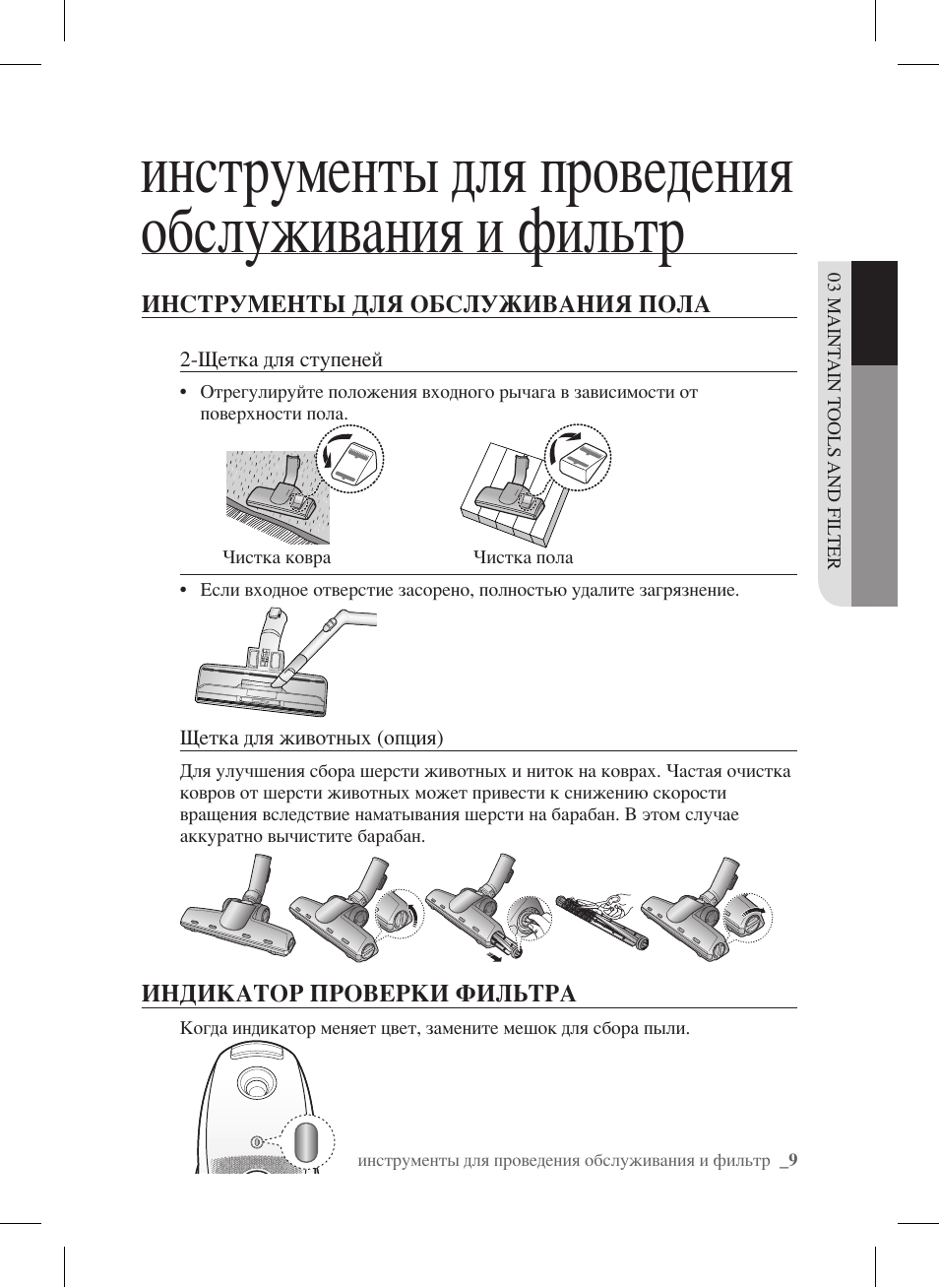 инструменты для проведения обслуживания и фильтр

03 MAINTAIN TOOLS AND FILTER

ИНСТРУМЕНТЫ ДЛЯ ОБСЛУЖИВАНИЯ ПОЛА

2-Щетка для ступеней

• Отрегулируйте положения входного рычага в зависимости от поверхности пола.

Чистка ковра

Чистка пола

• Если входное отверстие засорено, полностью удалите загрязнение.

Щетка для животных (опция)

Для улучшения сбора шерсти животных и ниток на коврах. Частая очистка ковров от шерсти животных может привести к снижению скорости вращения вследствие наматывания шерсти на барабан. В этом случае аккуратно вычистите барабан.

ИНДИКАТОР ПРОВЕРКИ ФИЛЬТРА

Когда индикатор меняет цвет, замените мешок для сбора пыли.

инструменты для проведения обслуживания и фильтр _9