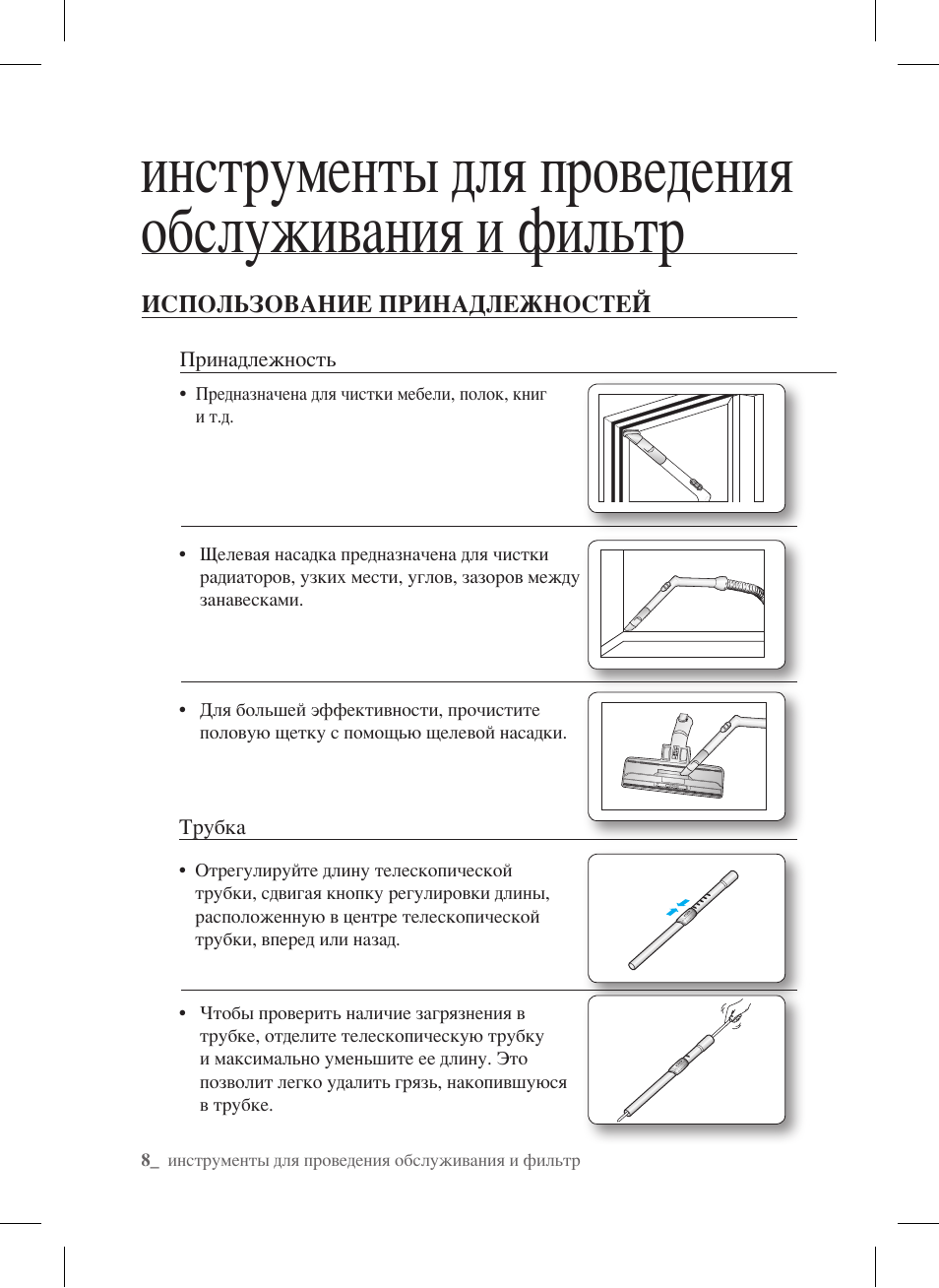 инструменты для проведения обслуживания и фильтр

ИСПОЛЬЗОВАНИЕ ПРИНАДЛЕЖНОСТЕЙ

Принадлежность

• Предназначена для чистки мебели, полок, книг и т.д.

• Щелевая насадка предназначена для чистки радиаторов, узких мести, углов, зазоров между занавесками.

• Для большей эффективности, прочистите половую щетку с помощью щелевой насадки.

Трубка

• Отрегулируйте длину телескопической трубки, сдвигая кнопку регулировки длины, расположенную в центре телескопической трубки, вперед или назад.

• Чтобы проверить наличие загрязнения в трубке, отделите телескопическую трубку и максимально уменьшите ее длину. Это позволит легко удалить грязь, накопившуюся в трубке.

8_ инструменты для проведения обслуживания и фильтр