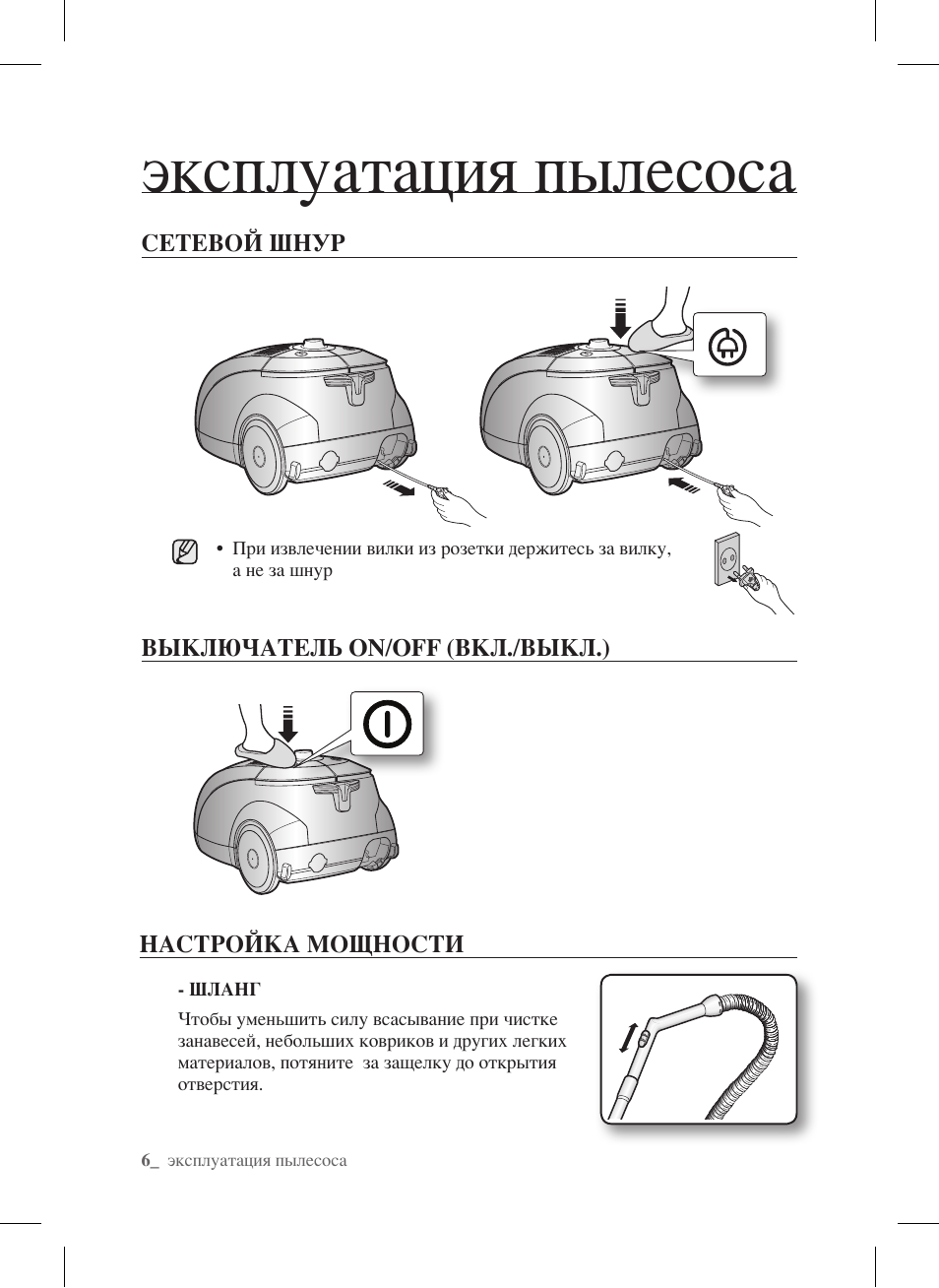 эксплуатация пылесоса

СЕТЕВОЙ ШНУР

• При извлечении вилки из розетки держитесь за вилку, а не за шнур

ВЫКЛЮЧАТЕЛЬ ON/OFF (ВКЛ./ВЫКЛ.)

НАСТРОЙКА МОЩНОСТИ

- ШЛАНГ

Чтобы уменьшить силу всасывание при чистке занавесей, небольших ковриков и других легких материалов, потяните за защелку до открытия отверстия.

6_ эксплуатация пылесоса