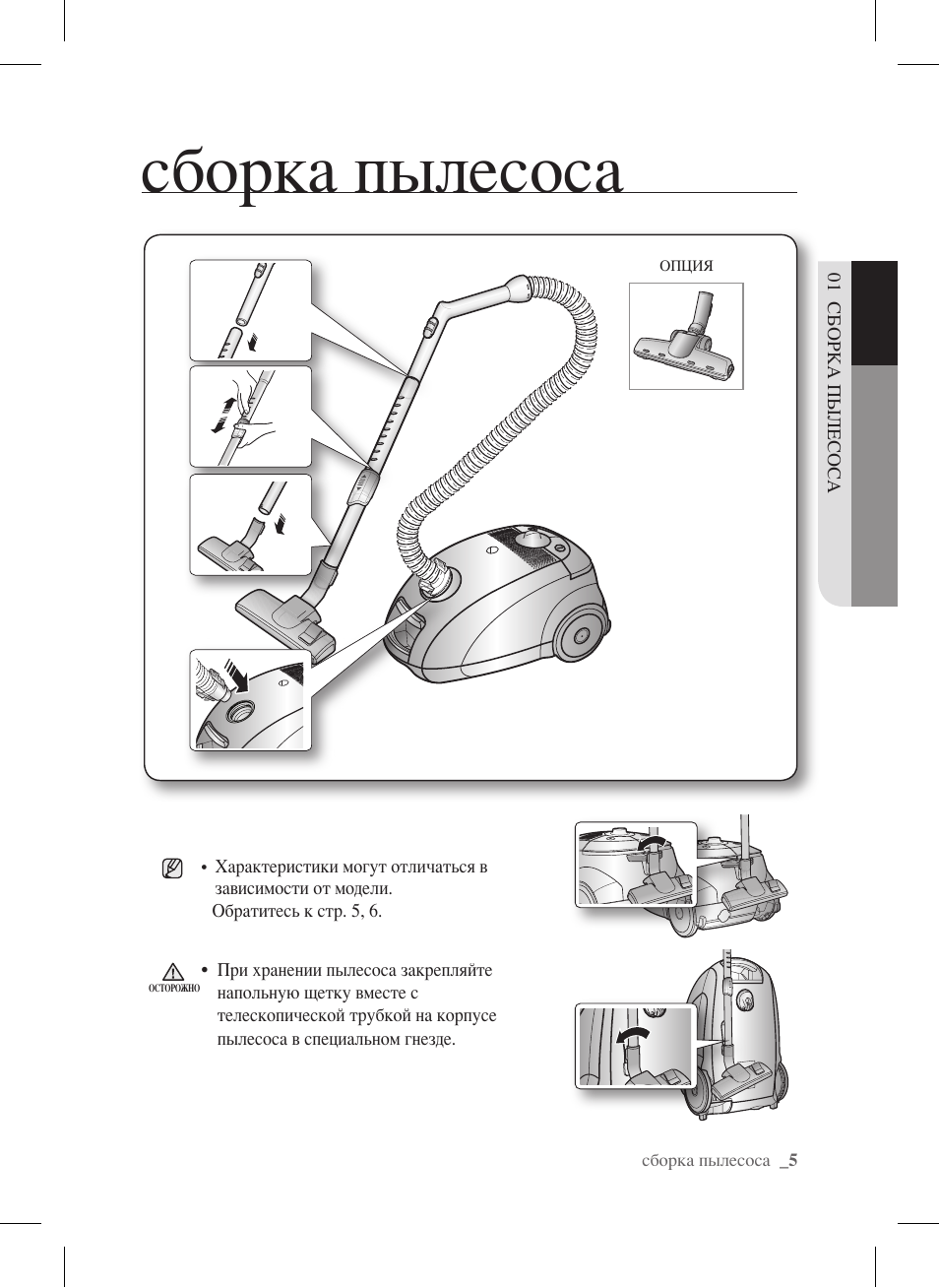 сборка пылесоса

ОПЦИЯ

01 СБОРКА ПЫЛЕСОСА

• Характеристики могут отличаться в зависимости от модели.
Обратитесь к стр. 5, 6.

ОСТОРОЖНО

• При хранении пылесоса закрепляйте напольную щетку вместе с телескопической трубкой на корпусе пылесоса в специальном гнезде.

сборка пылесоса _5