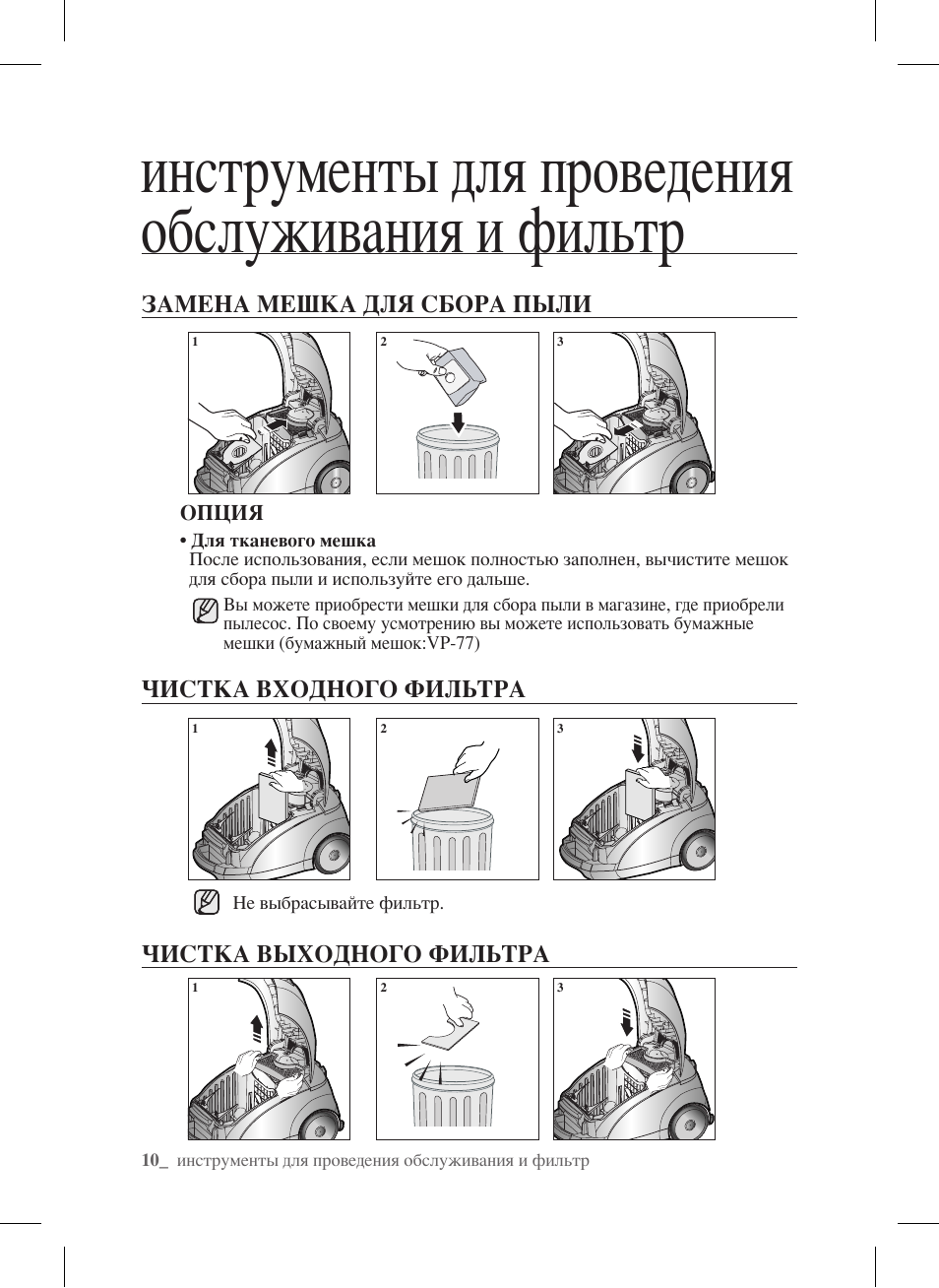 инструменты для проведения обслуживания и фильтр

ЗАМЕНА МЕШКА ДЛЯ СБОРА ПЫЛИ

1

2

3

ОПЦИЯ

• Для тканевого мешка
После использования, если мешок полностью заполнен, вычистите мешок для сбора пыли и используйте его дальше.

Вы можете приобрести мешки для сбора пыли в магазине, где приобрели пылесос. По своему усмотрению вы можете использовать бумажные мешки (бумажный мешок:VP-77)

ЧИСТКА ВХОДНОГО ФИЛЬТРА

1

2

3

Не выбрасывайте фильтр.

ЧИСТКА ВЫХОДНОГО ФИЛЬТРА

1

2

3

10_ инструменты для проведения обслуживания и фильтр