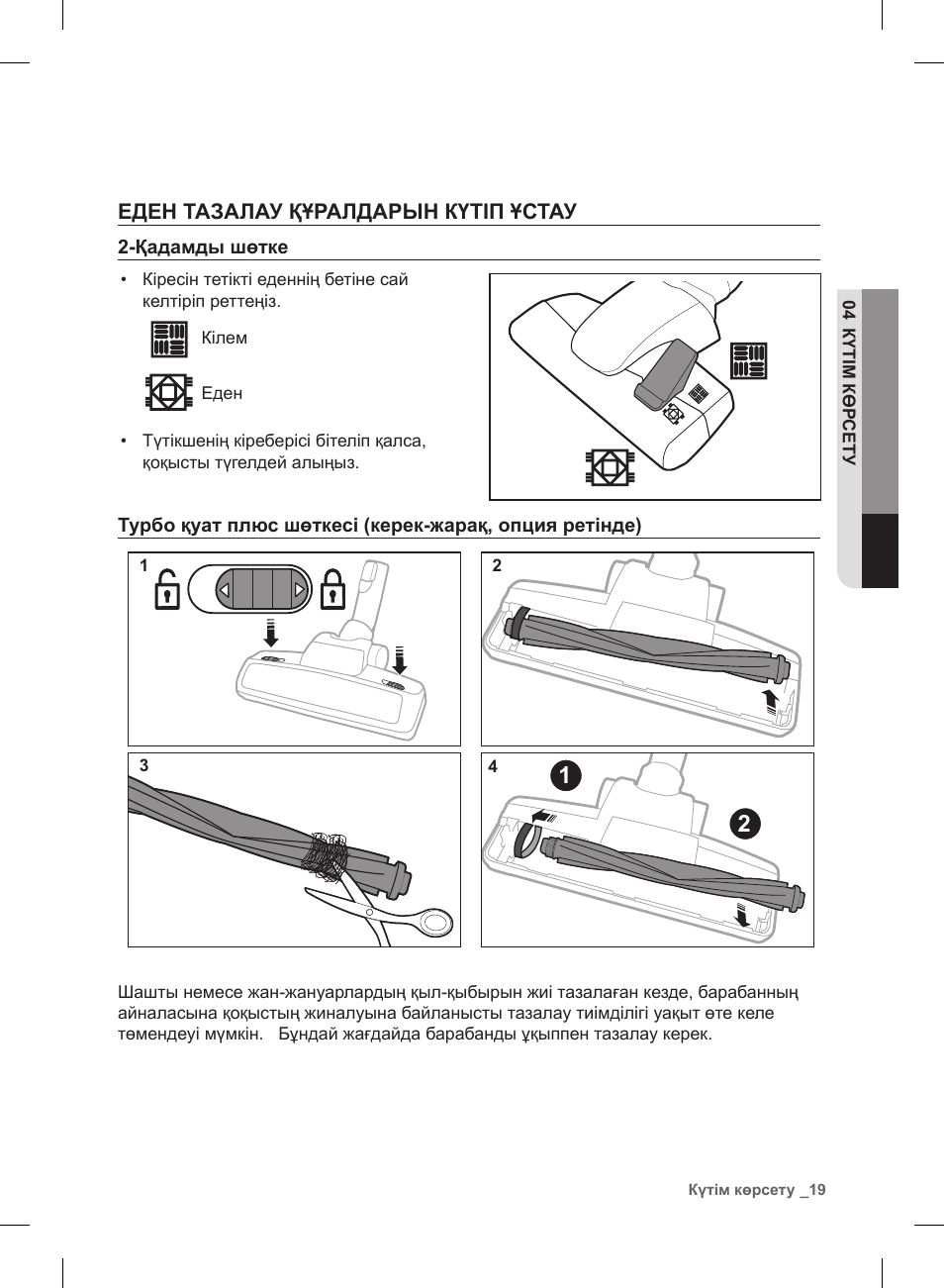 ЕДЕН ТАЗАЛАУ ҚҰРАЛДАРЫН КҮТІП ҰСТАУ

2-Қадамды шөтке

• Кіресін тетікті еденнің бетіне сай келтіріп реттеңіз.

Кілем

Еден

• Түтікшенің кіреберісі бітеліп қалса, қоқысты түгелдей алыңыз.

04 КҮТІМ КӨРСЕТУ

Турбо қуат плюс шөткесі (керек-жарақ, опция ретінде)

1

2

3

4

1

2

Шашты немесе жан-жануарлардың қыл-қыбырын жиі тазалаған кезде, барабанның айналасына қоқыстың жиналуына байланысты тазалау тиімділігі уақыт өте келе төмендеуі мүмкін. Бұндай жағдайда барабанды ұқыппен тазалау керек.

Күтім көрсету _19