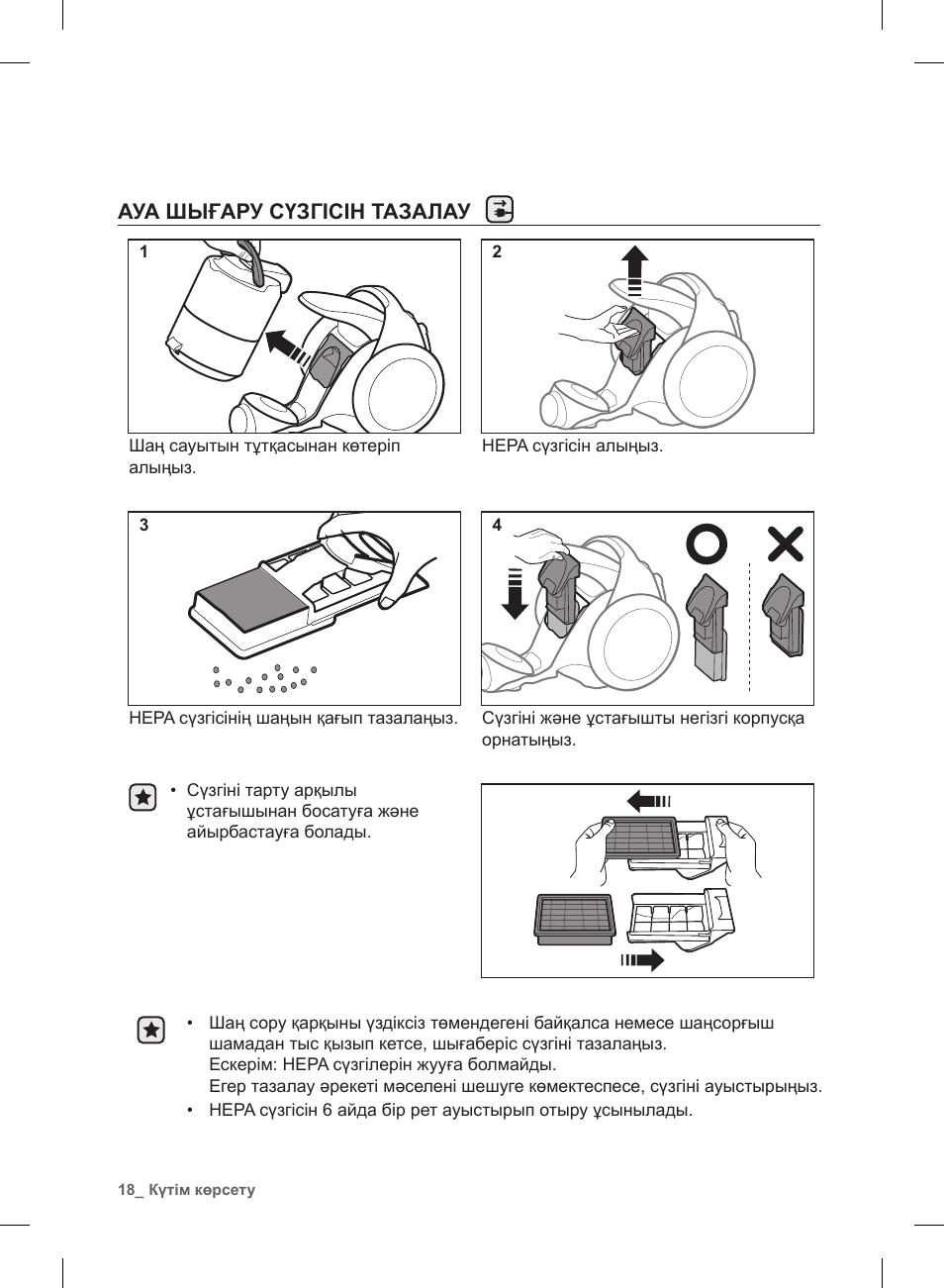 АУА ШЫҒАРУ СҮЗГІСІН ТАЗАЛАУ

1

Шаң сауытын тұтқасынан көтеріп алыңыз.

2

HEPA сүзгісін алыңыз.

3

HEPA сүзгісінің шаңын қағып тазалаңыз.

4

Сүзгіні және ұстағышты негізгі корпусқа орнатыңыз.

• Сүзгіні тарту арқылы ұстағышынан босатуға және айырбастауға болады.

• Шаң сору қарқыны үздіксіз төмендегені байқалса немесе шаңсорғыш шамадан тыс қызып кетсе, шығаберіс сүзгіні тазалаңыз.
Ескерім: HEPA сүзгілерін жууға болмайды.
Егер тазалау әрекеті мәселені шешуге көмектеспесе, сүзгіні ауыстырыңыз.
• HEPA сүзгісін 6 айда бір рет ауыстырып отыру ұсынылады.

18_ Күтім көрсету