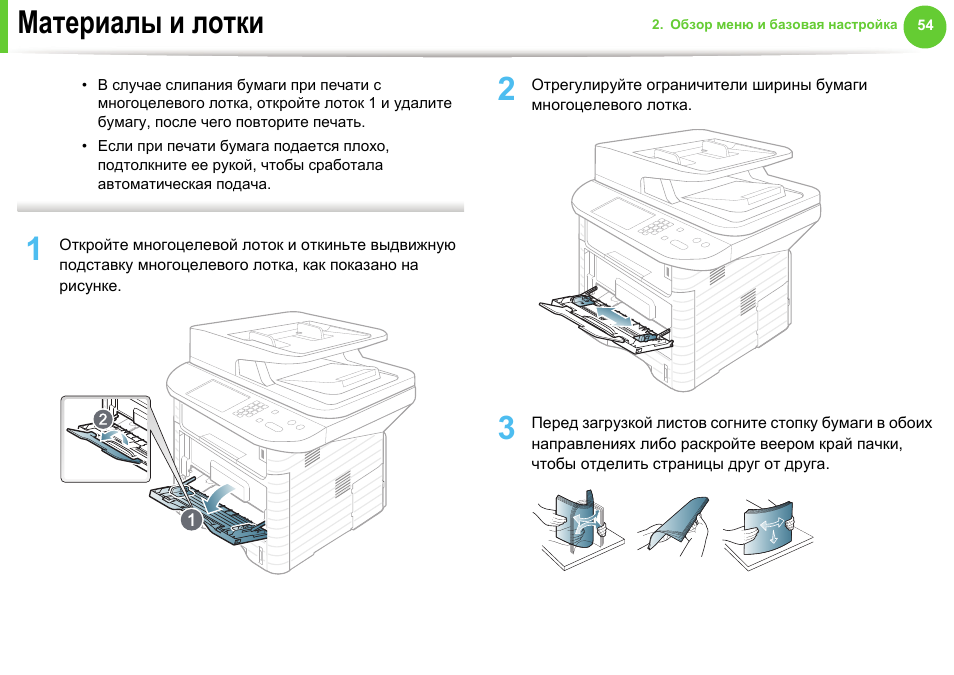 Материалы и лотки

2. Обзор меню и базовая настройка 54

• В случае слипания бумаги при печати с многоцелевого лотка, откройте лоток 1 и удалите бумагу, после чего повторите печать.
• Если при печати бумага подается плохо, подтолкните ее рукой, чтобы сработала автоматическая подача.

1 Откройте многоцелевой лоток и откиньте выдвижную подставку многоцелевого лотка, как показано на рисунке.

2

1

2 Отрегулируйте ограничители ширины бумаги многоцелевого лотка.

3 Перед загрузкой листов согните стопку бумаги в обоих направлениях либо раскройте веером край пачки, чтобы отделить страницы друг от друга.