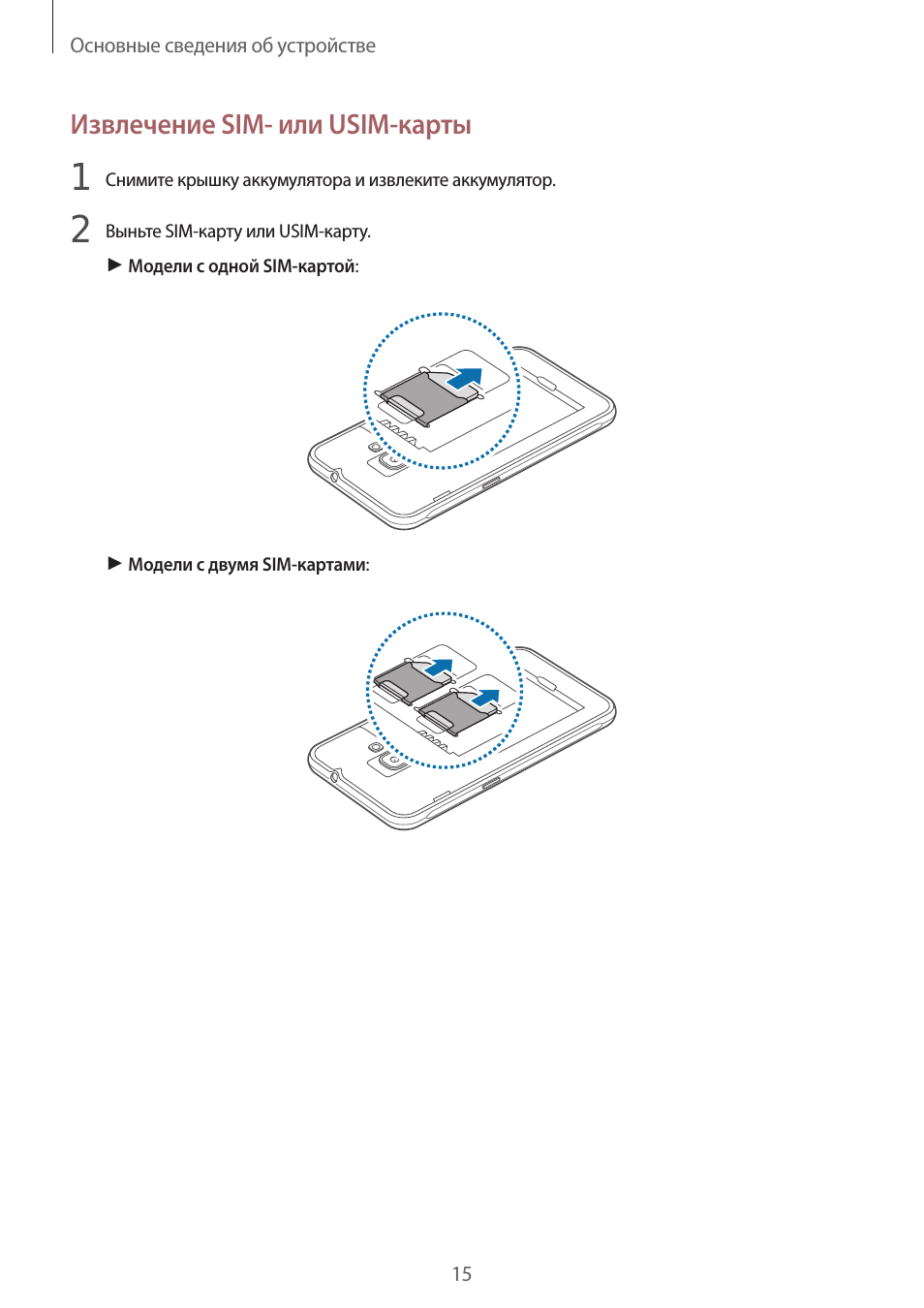 Основные сведения об устройстве

Извлечение SIM- или USIM-карты

1 Снимите крышку аккумулятора и извлеките аккумулятор.

2 Выньте SIM-карту или USIM-карту.

► Модели с одной SIM-картой:

► Модели с двумя SIM-картами:

15