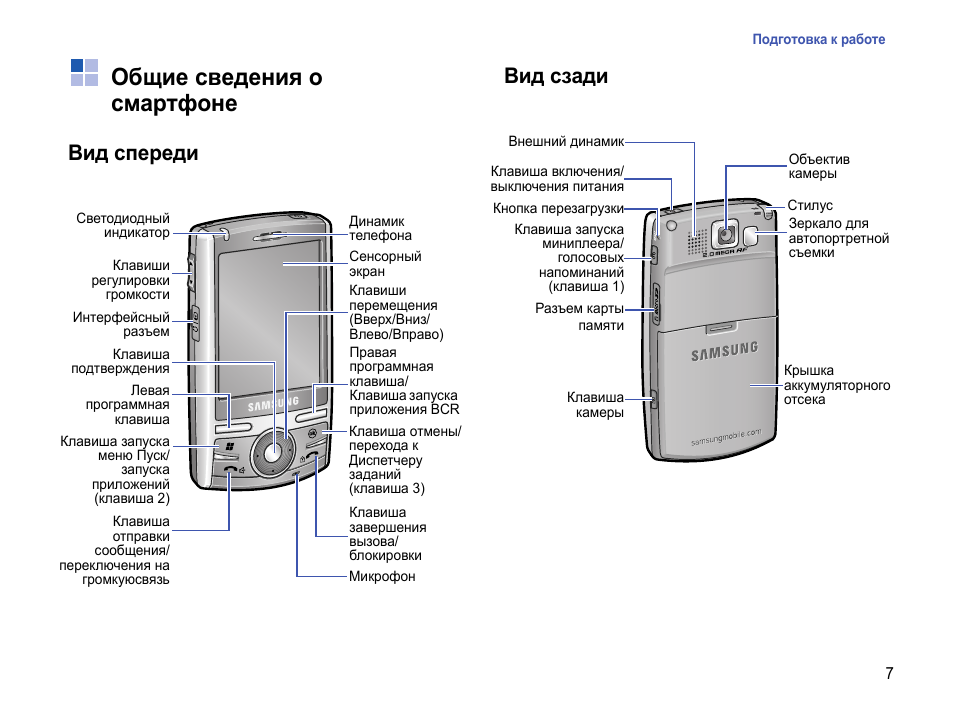 Подготовка к работе

Общие сведения о смартфоне

Вид спереди

Светодиодный индикатор

Клавиши регулировки громкости

Интерфейсный разъем

Клавиша подтверждения

Левая программная клавиша

Клавиша запуска меню Пуск/ запуска приложений (клавиша 2)

Клавиша отправки сообщения/ переключения на громкуюсвязь

Динамик телефона

Сенсорный экран

Клавиши перемещения (Вверх/Вниз/ Влево/Вправо)

Правая программная клавиша/ Клавиша запуска приложения BCR

Клавиша отмены/ перехода к Диспетчеру заданий (клавиша 3)

Клавиша завершения вызова/ блокировки

Микрофон

SAMSUNG

Вид сзади

Внешний динамик

Клавиша включения/ выключения питания

Кнопка перезагрузки

Клавиша запуска миниплеера/ голосовых напоминаний (клавиша 1)

Разъем карты памяти

Клавиша камеры

Объектив камеры

Стилус

Зеркало для автопортретной съемки

Крышка аккумуляторного отсека

SAMSUNG

samsungmobile.com

7