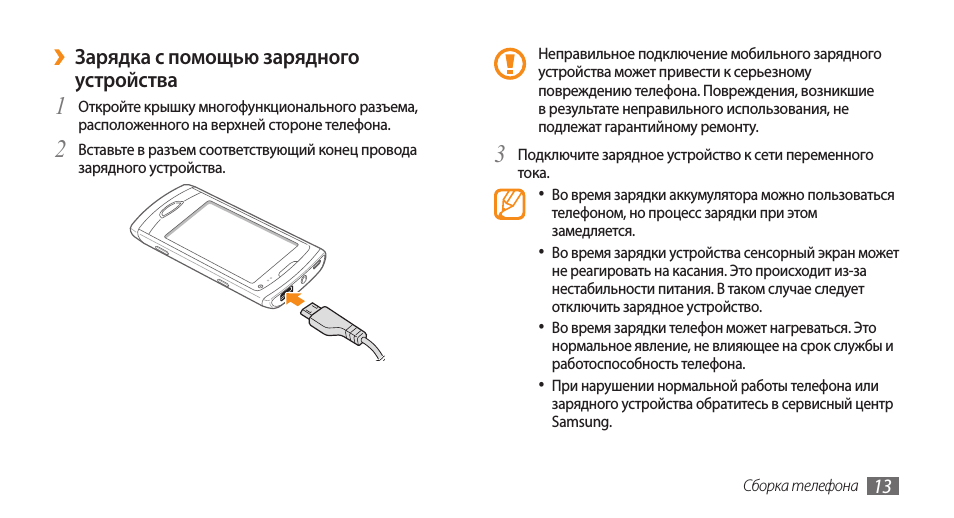 › Зарядка с помощью зарядного устройства

1 Откройте крышку многофункционального разъема, расположенного на верхней стороне телефона.

2 Вставьте в разъем соответствующий конец провода зарядного устройства.

Неправильное подключение мобильного зарядного устройства может привести к серьезному повреждению телефона. Повреждения, возникшие в результате неправильного использования, не подлежат гарантийному ремонту.

3 Подключите зарядное устройство к сети переменного тока.

• Во время зарядки аккумулятора можно пользоваться телефоном, но процесс зарядки при этом замедляется.

• Во время зарядки устройства сенсорный экран может не реагировать на касания. Это происходит из-за нестабильности питания. В таком случае следует отключить зарядное устройство.

• Во время зарядки телефон может нагреваться. Это нормальное явление, не влияющее на срок службы и работоспособность телефона.

• При нарушении нормальной работы телефона или зарядного устройства обратитесь в сервисный центр Samsung.

Сборка телефона 13