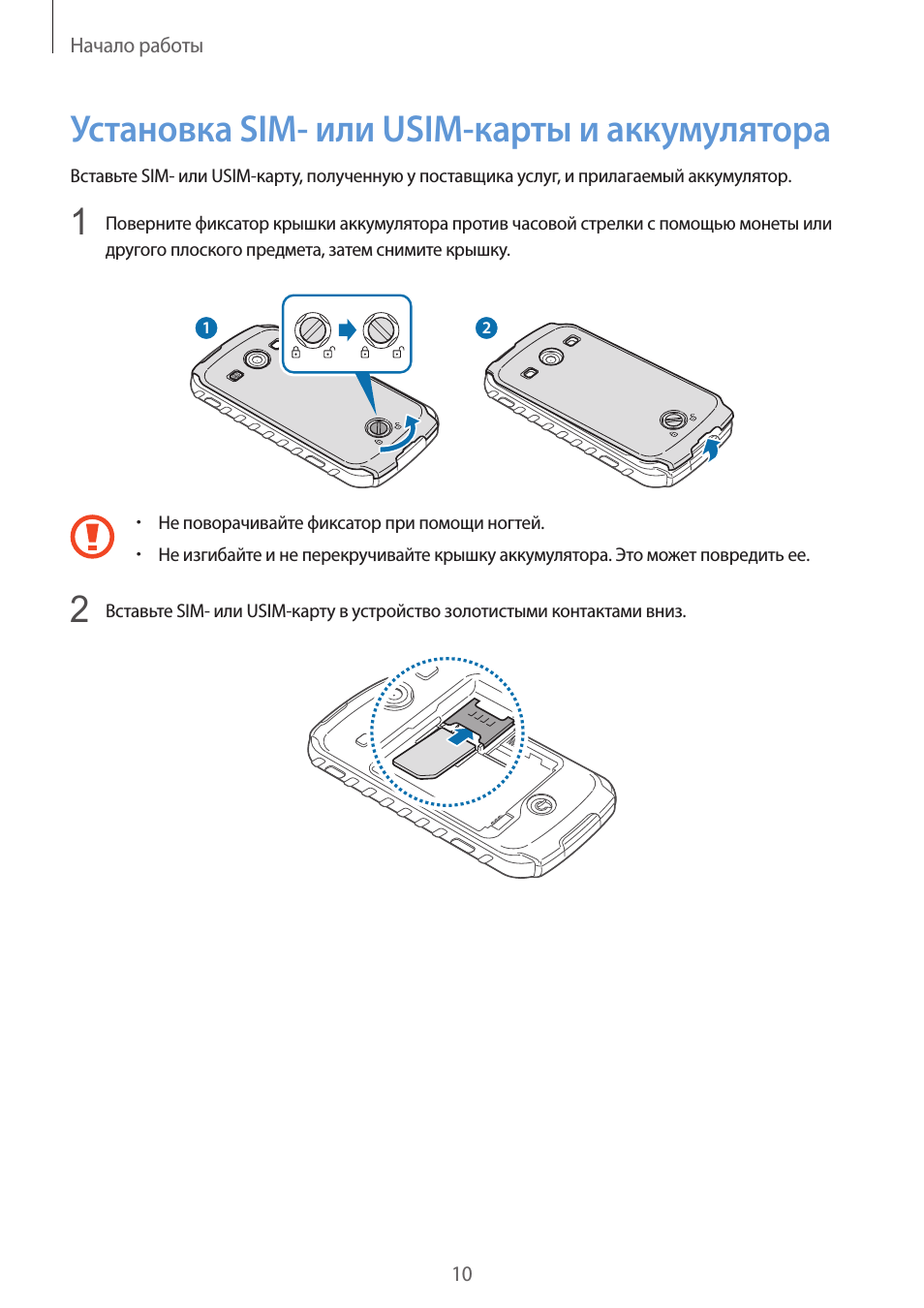 Начало работы

Установка SIM- или USIM-карты и аккумулятора

Вставьте SIM- или USIM-карту, полученную у поставщика услуг, и прилагаемый аккумулятор.

1 Поверните фиксатор крышки аккумулятора против часовой стрелки с помощью монеты или другого плоского предмета, затем снимите крышку.

1

2

• Не поворачивайте фиксатор при помощи ногтей.
• Не изгибайте и не перекручивайте крышку аккумулятора. Это может повредить ее.

2 Вставьте SIM- или USIM-карту в устройство золотистыми контактами вниз.

10