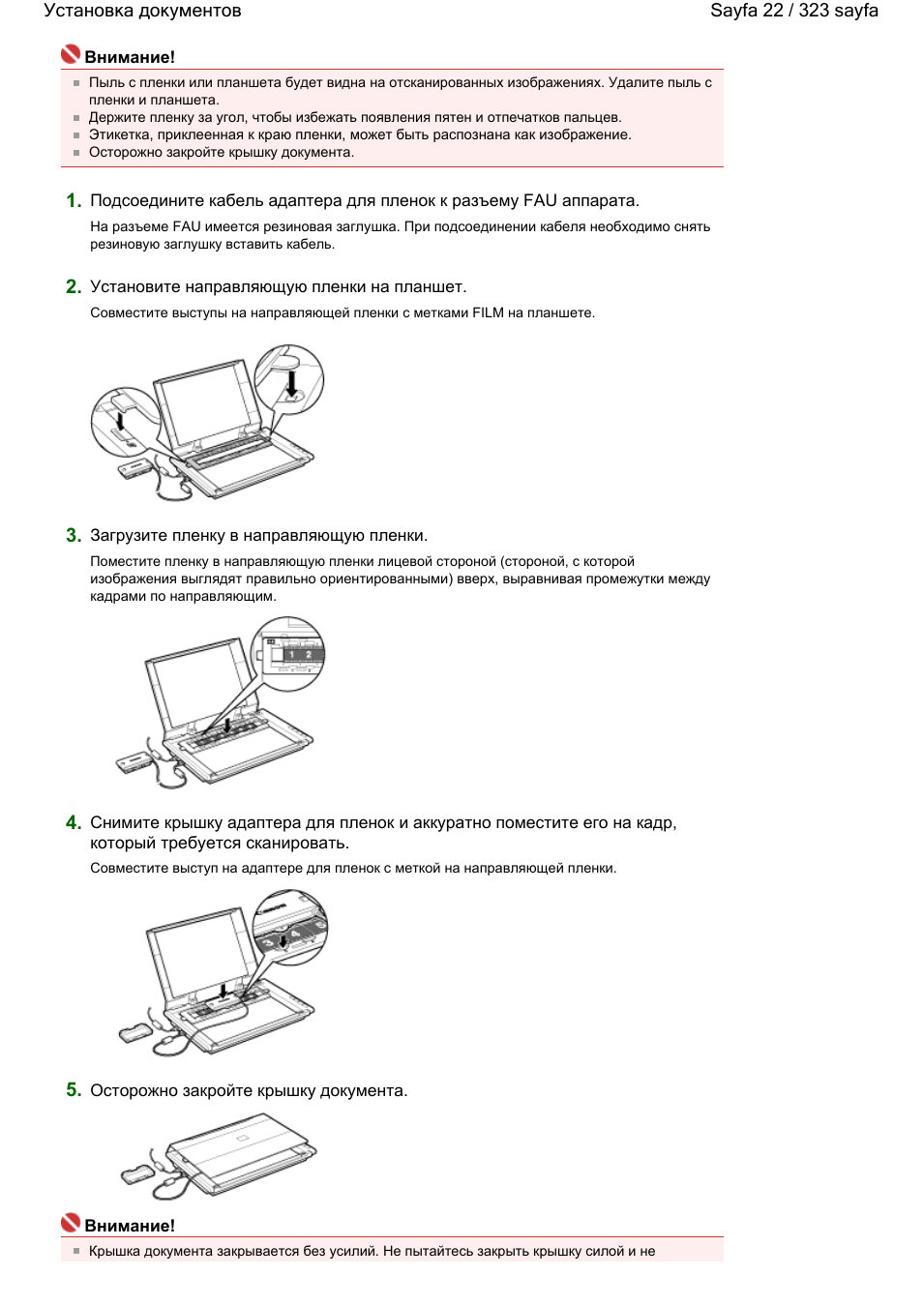 Установка документов

Sayfa 22 / 323 sayfa

Внимание!

Пыль с пленки или планшета будет видна на отсканированных изображениях. Удалите пыль с пленки и планшета.
Держите пленку за угол, чтобы избежать появления пятен и отпечатков пальцев.
Этикетка, приклеенная к краю пленки, может быть распознана как изображение.
Осторожно закройте крышку документа.

1. Подсоедините кабель адаптера для пленок к разъему FAU аппарата.

На разъеме FAU имеется резиновая заглушка. При подсоединении кабеля необходимо снять резиновую заглушку вставить кабель.

2. Установите направляющую пленки на планшет.

Совместите выступы на направляющей пленки с метками FILM на планшете.

3. Загрузите пленку в направляющую пленки.

Поместите пленку в направляющую пленки лицевой стороной (стороной, с которой изображения выглядят правильно ориентированными) вверх, выравнивая промежутки между кадрами по направляющим.

1 2

4. Снимите крышку адаптера для пленок и аккуратно поместите его на кадр, который требуется сканировать.

Совместите выступ на адаптере для пленок с меткой на направляющей пленки.

5. Осторожно закройте крышку документа.

Внимание!

Крышка документа закрывается без усилий. Не пытайтесь закрыть крышку силой и не