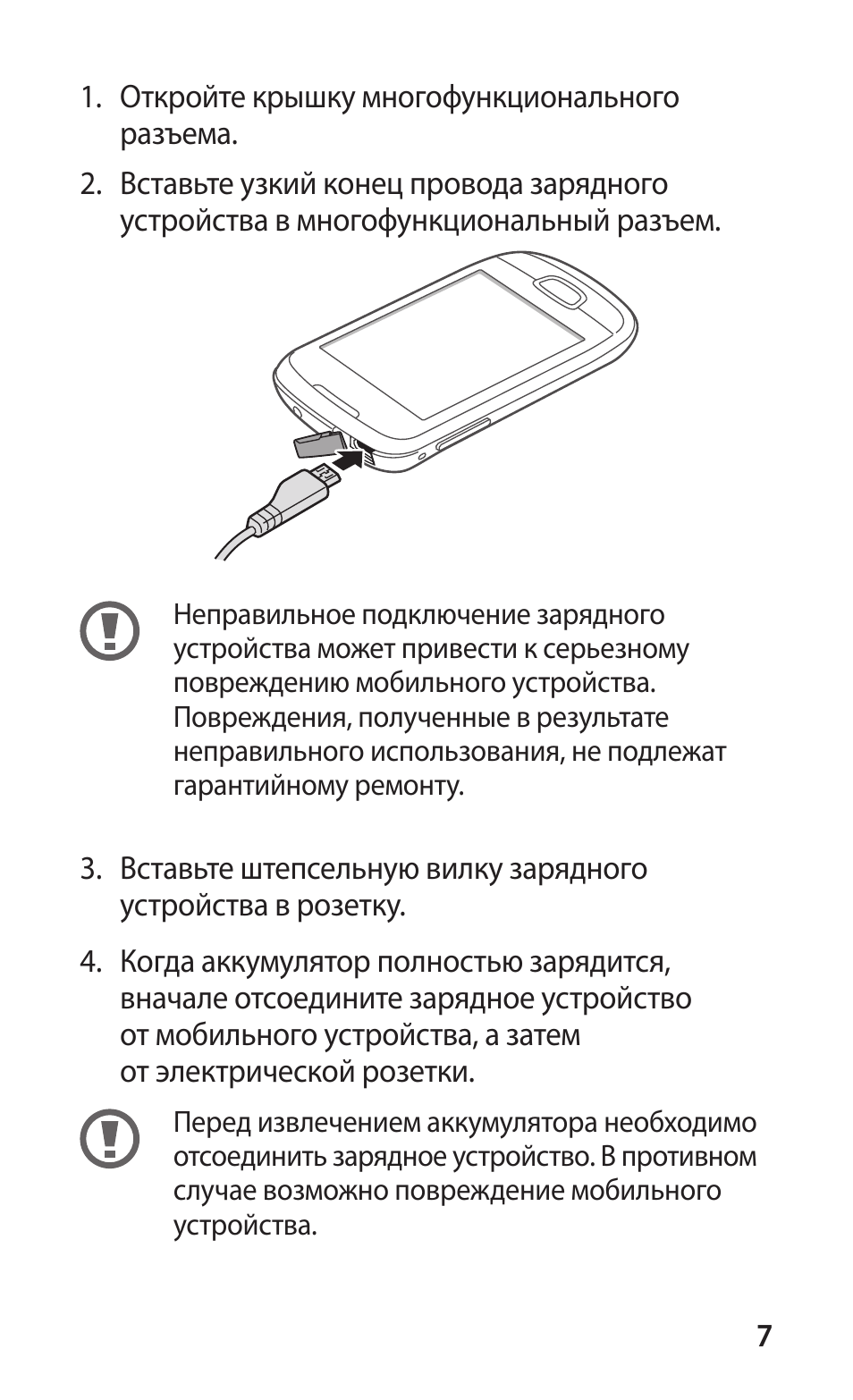 1. Откройте крышку многофункционального разъема.

2. Вставьте узкий конец провода зарядного устройства в многофункциональный разъем.

Неправильное подключение зарядного устройства может привести к серьезному повреждению мобильного устройства. Повреждения, полученные в результате неправильного использования, не подлежат гарантийному ремонту.

3. Вставьте штепсельную вилку зарядного устройства в розетку.

4. Когда аккумулятор полностью зарядится, вначале отсоедините зарядное устройство от мобильного устройства, а затем от электрической розетки.

Перед извлечением аккумулятора необходимо отсоединить зарядное устройство. В противном случае возможно повреждение мобильного устройства.

7