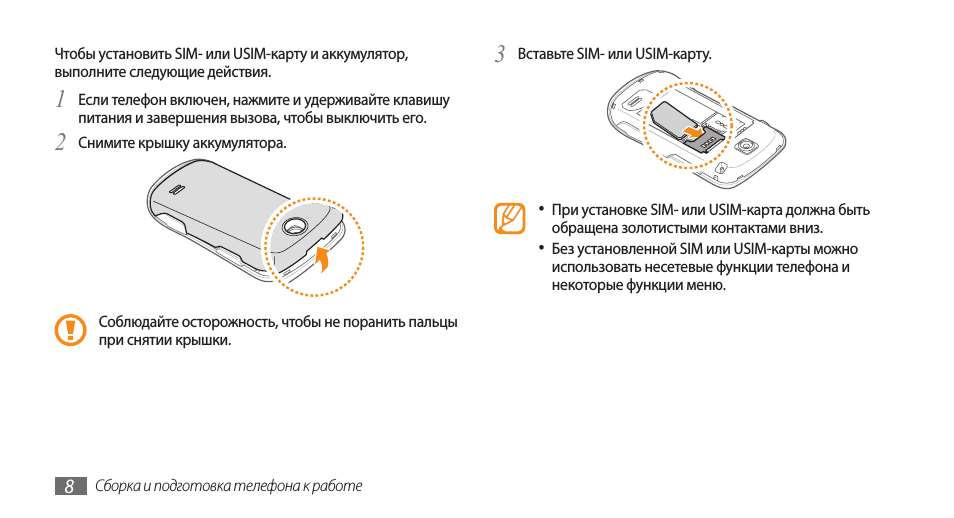 Чтобы установить SIM- или USIM-карту и аккумулятор, выполните следующие действия.

1 Если телефон включен, нажмите и удерживайте клавишу питания и завершения вызова, чтобы выключить его.

2 Снимите крышку аккумулятора.

Соблюдайте осторожность, чтобы не поранить пальцы при снятии крышки.

3 Вставьте SIM- или USIM-карту.

• При установке SIM- или USIM-карта должна быть обращена золотистыми контактами вниз.
• Без установленной SIM или USIM-карты можно использовать несетевые функции телефона и некоторые функции меню.

8 Сборка и подготовка телефона к работе