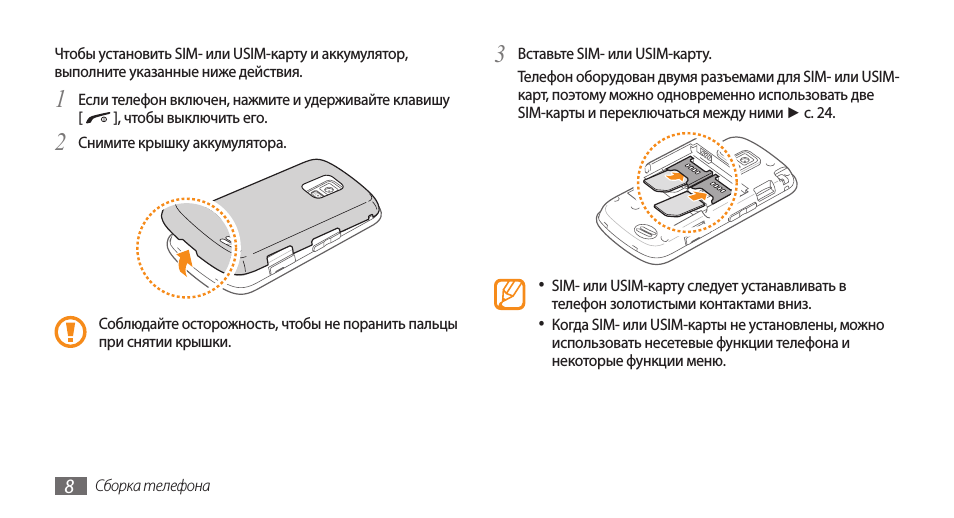 Чтобы установить SIM- или USIM-карту и аккумулятор, выполните указанные ниже действия.

1 Если телефон включен, нажмите и удерживайте клавишу [ ], чтобы выключить его.

2 Снимите крышку аккумулятора.

Соблюдайте осторожность, чтобы не поранить пальцы при снятии крышки.

3 Вставьте SIM- или USIM-карту.

Телефон оборудован двумя разъемами для SIM- или USIM-карт, поэтому можно одновременно использовать две SIM-карты и переключаться между ними ► с. 24.

• SIM- или USIM-карту следует устанавливать в телефон золотистыми контактами вниз.
• Когда SIM- или USIM-карты не установлены, можно использовать несетевые функции телефона и некоторые функции меню.

8 Сборка телефона