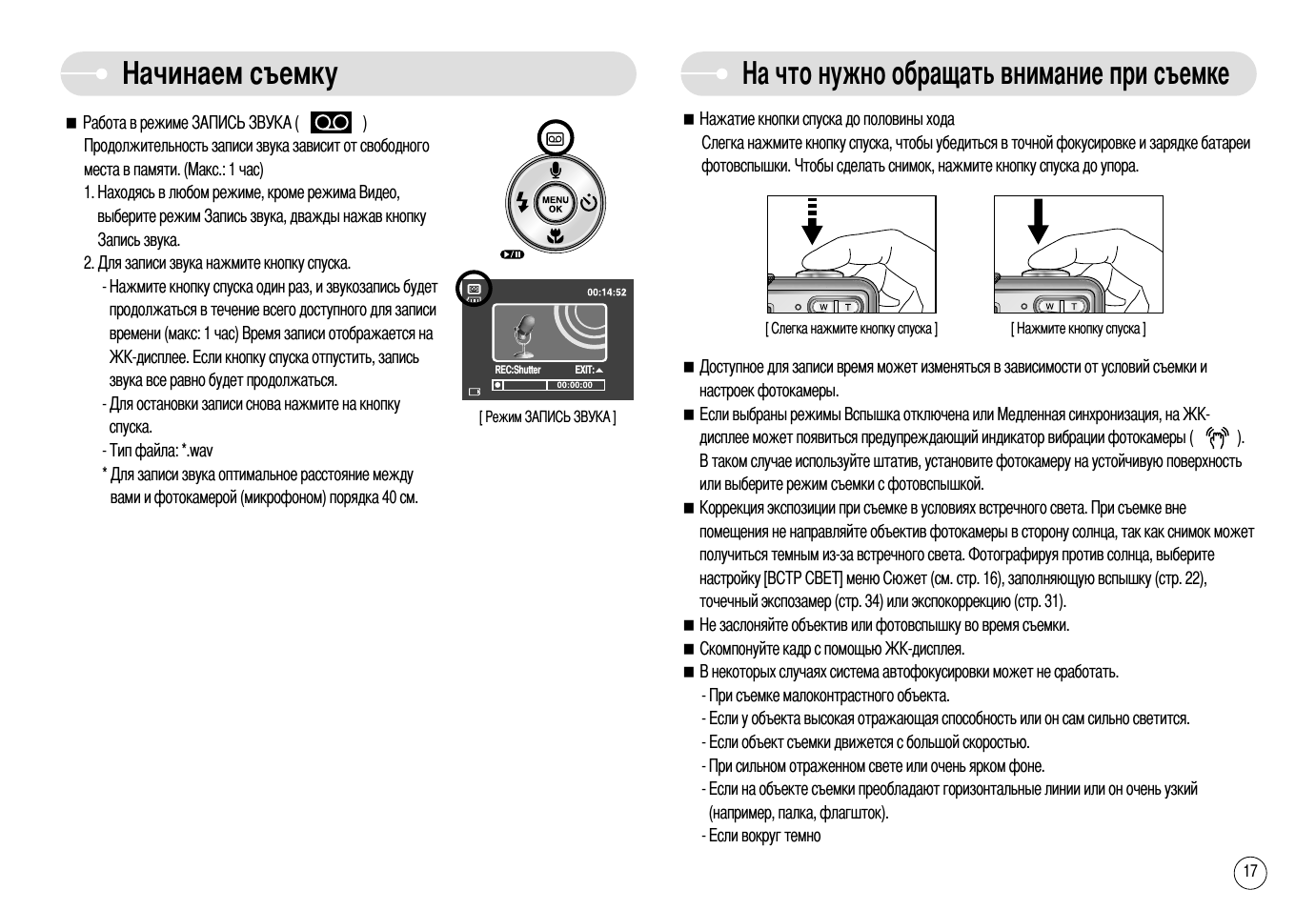 Начинаем съемку

■ Работа в режиме ЗАПИСЬ ЗВУКА ( )
Продолжительность записи звука зависит от свободного места в памяти. (Макс.: 1 час)
1. Находясь в любом режиме, кроме режима Видео, выберите режим Запись звука, дважды нажав кнопку Запись звука.
2. Для записи звука нажмите кнопку спуска.
- Нажмите кнопку спуска один раз, и звукозапись будет продолжаться в течение всего доступного для записи времени (макс: 1 час) Время записи отображается на ЖК-дисплее. Если кнопку спуска отпустить, запись звука все равно будет продолжаться.
- Для остановки записи снова нажмите на кнопку спуска.
- Тип файла: *.wav
* Для записи звука оптимальное расстояние между вами и фотокамерой (микрофоном) порядка 40 см.

MENU OK

00:14:52
REC:Shutter EXIT:
00:00:00

[ Режим ЗАПИСЬ ЗВУКА ]

На что нужно обращать внимание при съемке

■ Нажатие кнопки спуска до половины хода
Слегка нажмите кнопку спуска, чтобы убедиться в точной фокусировке и зарядке батареи фотовспышки. Чтобы сделать снимок, нажмите кнопку спуска до упора.

W T
[ Слегка нажмите кнопку спуска ]
W T
[ Нажмите кнопку спуска ]

■ Доступное для записи время может изменяться в зависимости от условий съемки и настроек фотокамеры.
■ Если выбраны режимы Вспышка отключена или Медленная синхронизация, на ЖК-дисплее может появиться предупреждающий индикатор вибрации фотокамеры ( ). В таком случае используйте штатив, установите фотокамеру на устойчивую поверхность или выберите режим съемки с фотовспышкой.
■ Коррекция экспозиции при съемке в условиях встречного света. При съемке вне помещения не направляйте объектив фотокамеры в сторону солнца, так как снимок может получиться темным из-за встречного света. Фотографируя против солнца, выберите настройку [ВСТР СВЕТ] меню Сюжет (см. стр. 16), заполняющую вспышку (стр. 22), точечный экспозамер (стр. 34) или экспокоррекцию (стр. 31).
■ Не заслоняйте объектив или фотовспышку во время съемки.
■ Скомпонуйте кадр с помощью ЖК-дисплея.
■ В некоторых случаях система автофокусировки может не сработать.
- При съемке малоконтрастного объекта.
- Если у объекта высокая отражающая способность или он сам сильно светится.
- Если объект съемки движется с большой скоростью.
- При сильном отраженном свете или очень ярком фоне.
- Если на объекте съемки преобладают горизонтальные линии или он очень узкий (например, палка, флагшток).
- Если вокруг темно

17