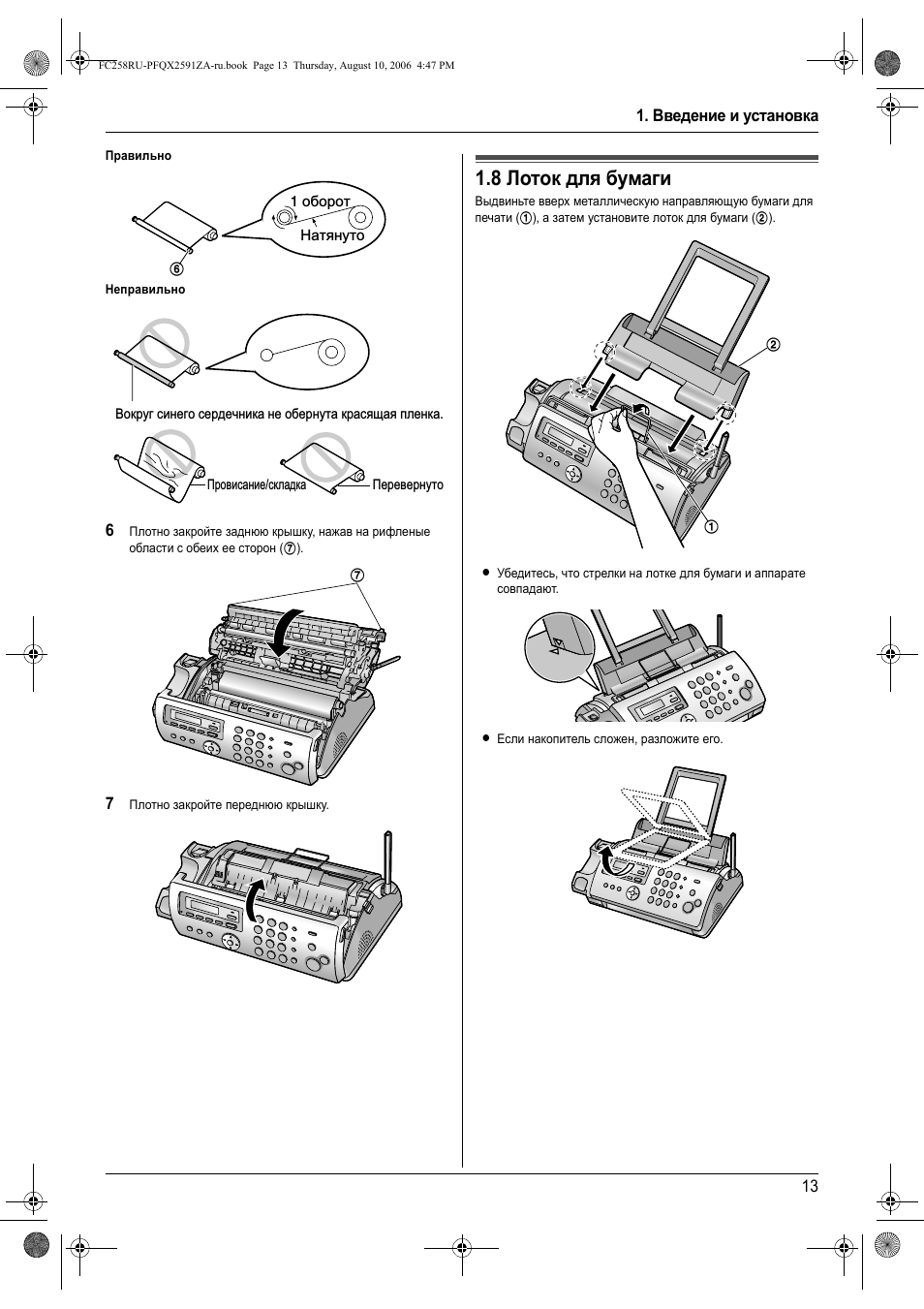 FC258RU-PFQX2591ZA-ru.book Page 13 Thursday, August 10, 2006 4:47 PM

1. Введение и установка

Правильно

1 оборот

Натянуто

⑥

Неправильно

Вокруг синего сердечника не обернута красящая пленка.

Провисание/складка

Перевернуто

6 Плотно закройте заднюю крышку, нажав на рифленые области с обеих ее сторон (⑦).

⑦

7 Плотно закройте переднюю крышку.

1.8 Лоток для бумаги

Выдвиньте вверх металлическую направляющую бумаги для печати (①), а затем установите лоток для бумаги (②).

②

①

● Убедитесь, что стрелки на лотке для бумаги и аппарате совпадают.

● Если накопитель сложен, разложите его.

13