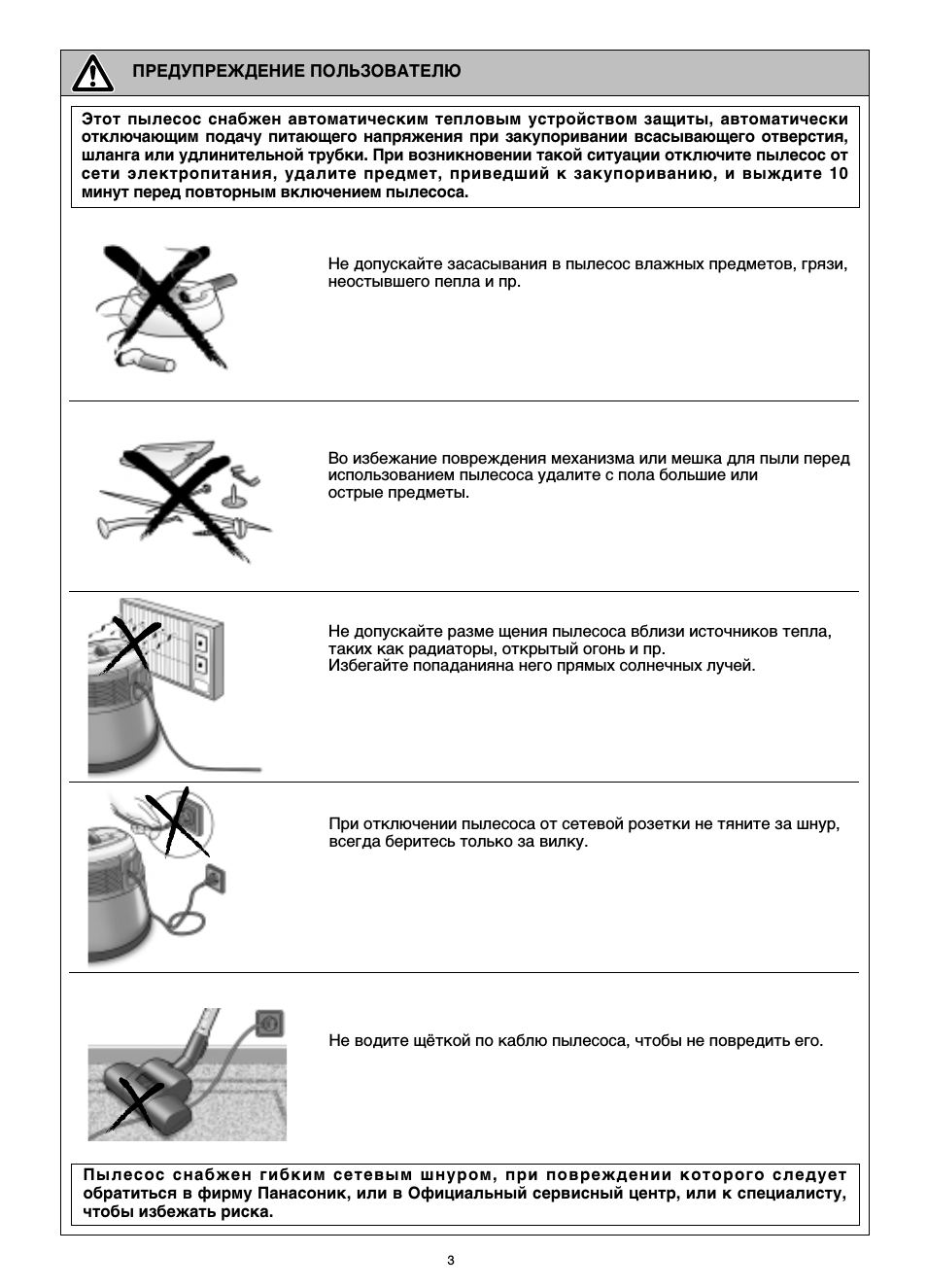 ПРЕДУПРЕЖДЕНИЕ ПОЛЬЗОВАТЕЛЮ

Этот пылесос снабжен автоматическим тепловым устройством защиты, автоматически отключающим подачу питающего напряжения при закупоривании всасывающего отверстия, шланга или удлинительной трубки. При возникновении такой ситуации отключите пылесос от сети электропитания, удалите предмет, приведший к закупориванию, и выждите 10 минут перед повторным включением пылесоса.

Не допускайте засасывания в пылесос влажных предметов, грязи, неостывшего пепла и пр.

Во избежание повреждения механизма или мешка для пыли перед использованием пылесоса удалите с пола большие или острые предметы.

Не допускайте разме щения пылесоса вблизи источников тепла, таких как радиаторы, открытый огонь и пр.
Избегайте попаданияна него прямых солнечных лучей.

При отключении пылесоса от сетевой розетки не тяните за шнур, всегда беритесь только за вилку.

Не водите щёткой по каблю пылесоса, чтобы не повредить его.

Пылесос снабжен гибким сетевым шнуром, при повреждении которого следует обратиться в фирму Панасоник, или в Официальный сервисный центр, или к специалисту, чтобы избежать риска.

3