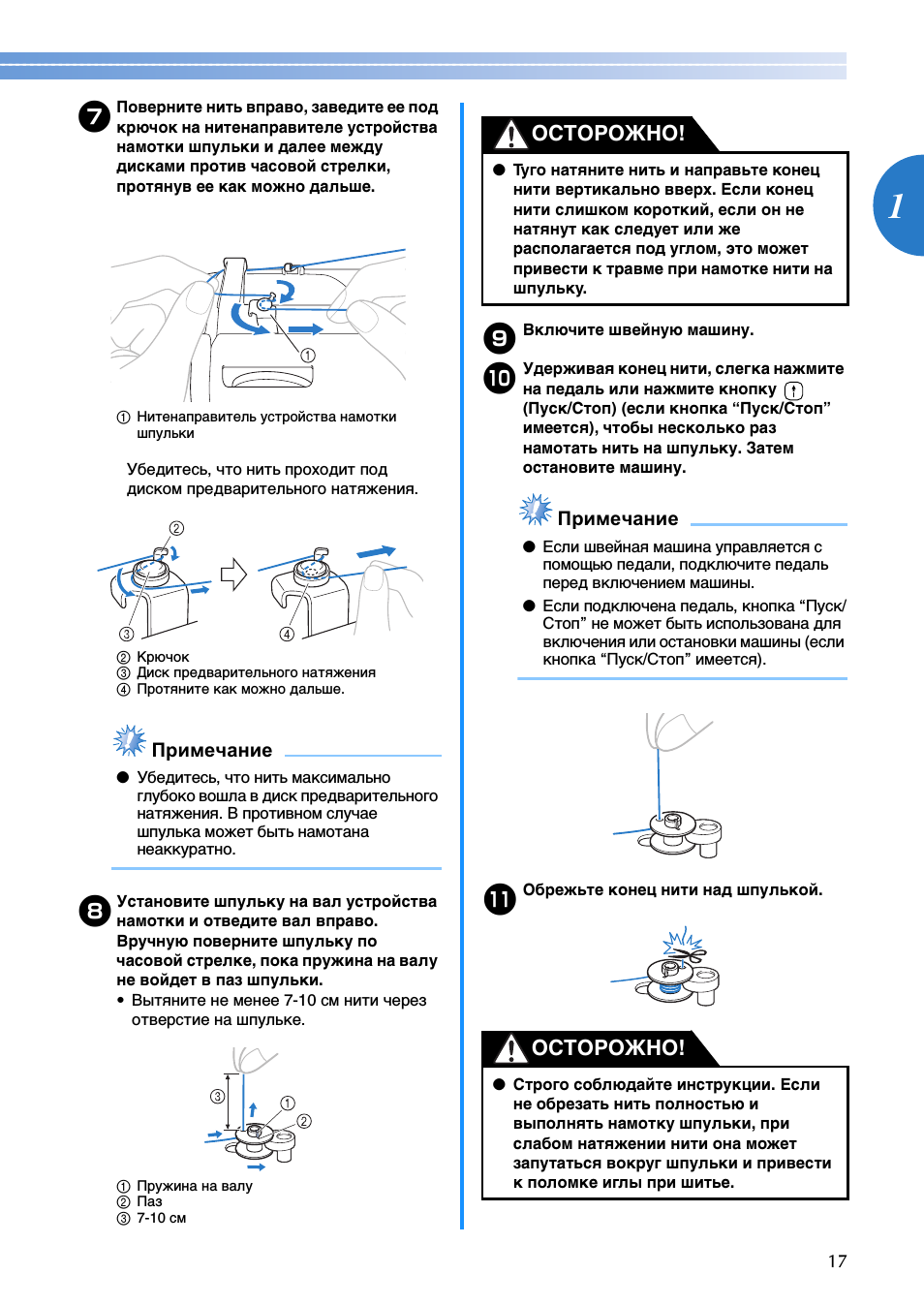 7 Поверните нить вправо, заведите ее под крючок на нитенаправителе устройства намотки шпульки и далее между дисками против часовой стрелки, протянув ее как можно дальше.

①

① Нитенаправитель устройства намотки шпульки

Убедитесь, что нить проходит под диском предварительного натяжения.

②

③ ④

② Крючок
③ Диск предварительного натяжения
④ Протяните как можно дальше.

Примечание

● Убедитесь, что нить максимально глубоко вошла в диск предварительного натяжения. В противном случае шпулька может быть намотана неаккуратно.

8 Установите шпульку на вал устройства намотки и отведите вал вправо. Вручную поверните шпульку по часовой стрелке, пока пружина на валу не войдет в паз шпульки.
• Вытяните не менее 7-10 см нити через отверстие на шпульке.

③ ① ②

① Пружина на валу
② Паз
③ 7-10 см

ОСТОРОЖНО!

● Туго натяните нить и направьте конец нити вертикально вверх. Если конец нити слишком короткий, если он не натянут как следует или же располагается под углом, это может привести к травме при намотке нити на шпульку.

9 Включите швейную машину.

10 Удерживая конец нити, слегка нажмите на педаль или нажмите кнопку (Пуск/Стоп) (если кнопка “Пуск/Стоп” имеется), чтобы несколько раз намотать нить на шпульку. Затем остановите машину.

Примечание

● Если швейная машина управляется с помощью педали, подключите педаль перед включением машины.
● Если подключена педаль, кнопка “Пуск/Стоп” не может быть использована для включения или остановки машины (если кнопка “Пуск/Стоп” имеется).

11 Обрежьте конец нити над шпулькой.

ОСТОРОЖНО!

● Строго соблюдайте инструкции. Если не обрезать нить полностью и выполнять намотку шпульки, при слабом натяжении нити она может запутаться вокруг шпульки и привести к поломке иглы при шитье.

1

17