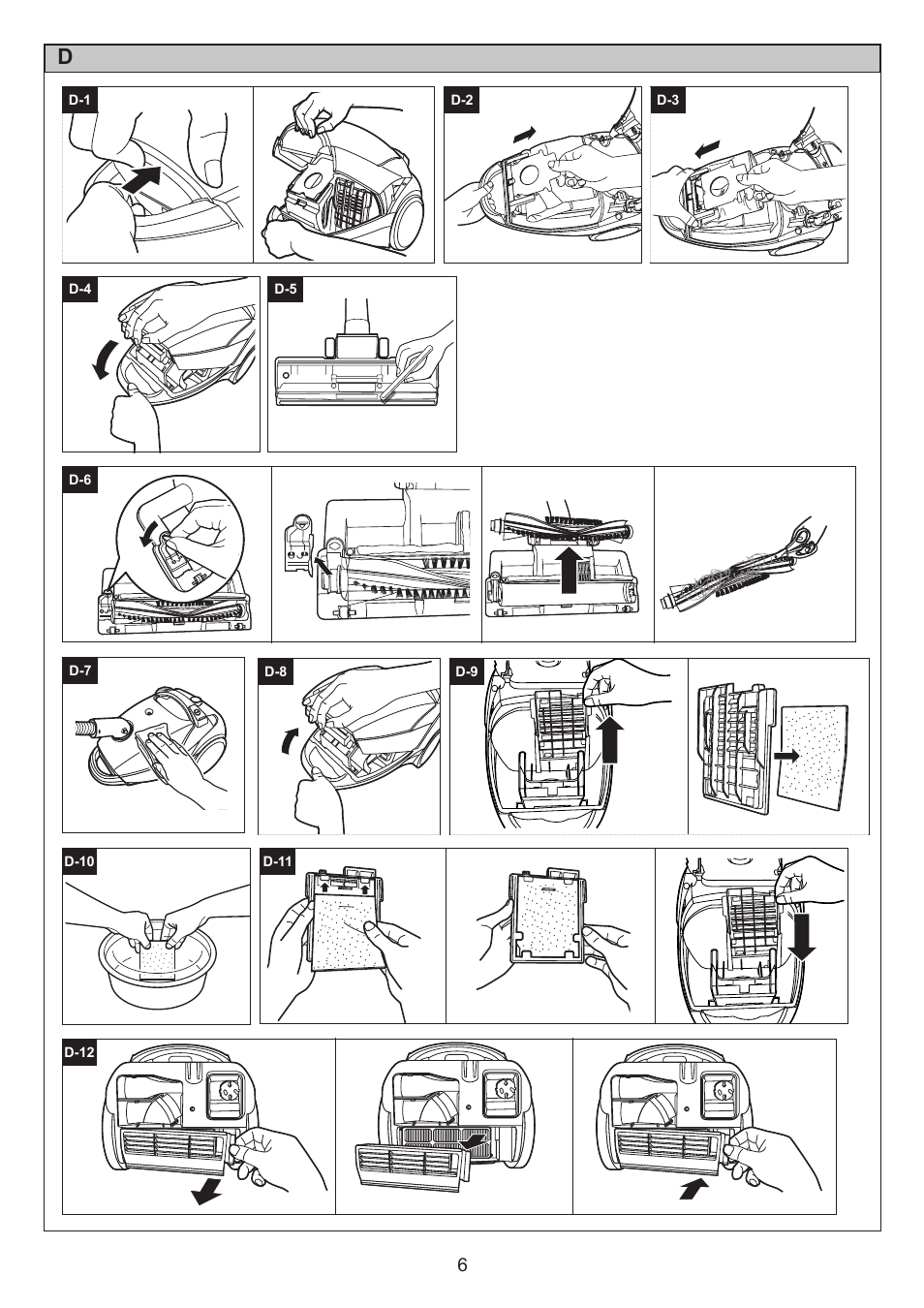 D

D-1

D-2

D-3

D-4

D-5

D-6

D-7

D-8

D-9

D-10

D-11

D-12

6